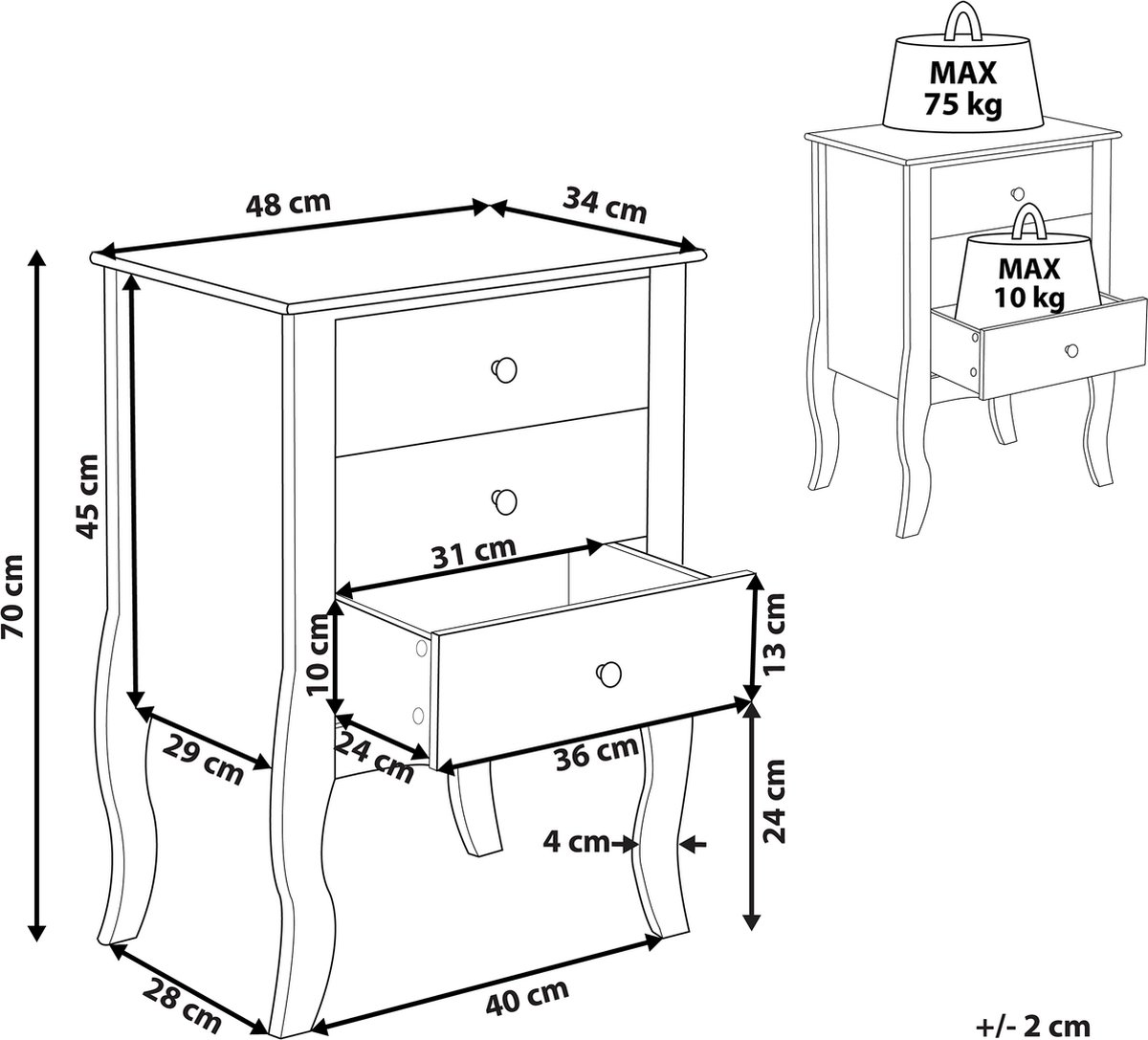 MAX
75 kg

MAX
10 kg

48 cm
34 cm
70 cm
45 cm
31 cm
10 cm
13 cm
29 cm
24 cm
36 cm
24 cm
4 cm
28 cm
40 cm
+/- 2 cm