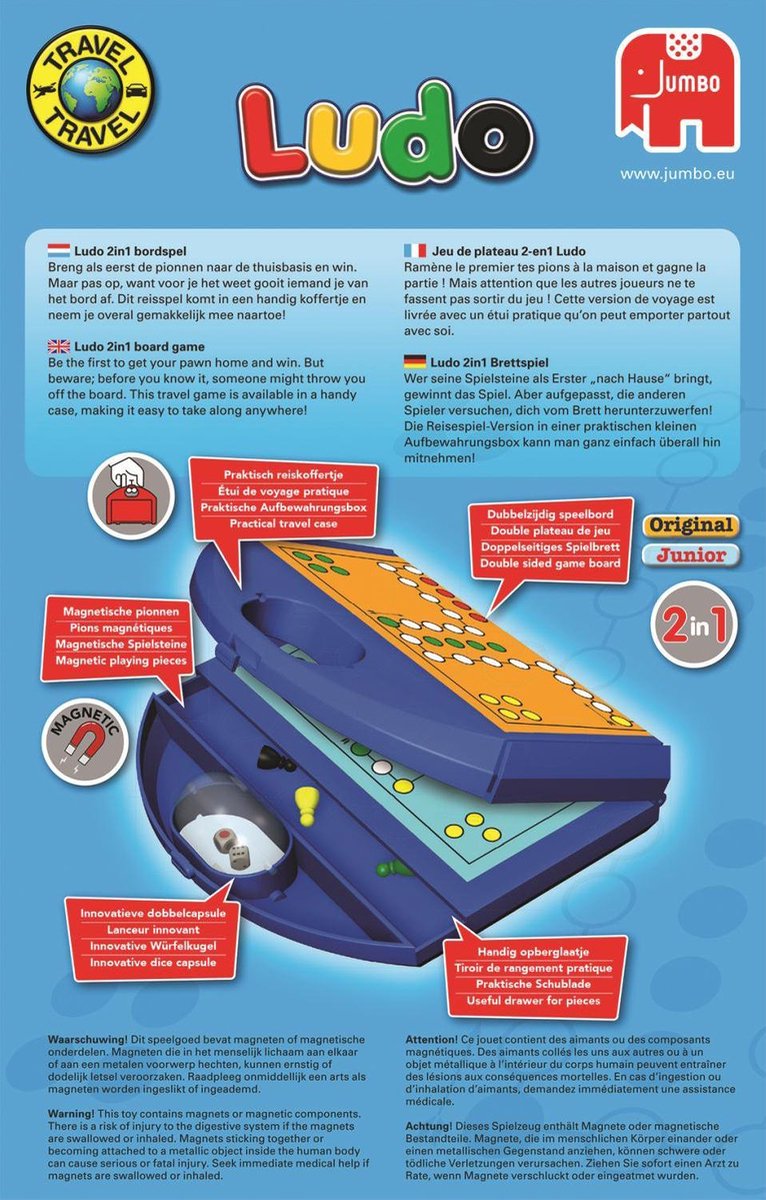 TRAVEL
TRAVEL

Ludo

JUMBO
www.jumbo.eu

Ludo 2in1 bordspel
Breng als eerst de pionnen naar de thuisbasis en win. Maar pas op, want voor je het weet gooit iemand je van het bord af. Dit reisspel komt in een handig koffertje en neem je overal gemakkelijk mee naartoe!

Ludo 2in1 board game
Be the first to get your pawn home and win. But beware; before you know it, someone might throw you off the board. This travel game is available in a handy case, making it easy to take along anywhere!

Jeu de plateau 2-en1 Ludo
Ramène le premier tes pions à la maison et gagne la partie ! Mais attention que les autres joueurs ne te fassent pas sortir du jeu ! Cette version de voyage est livrée avec un étui pratique qu'on peut emporter partout avec soi.

Ludo 2in1 Brettspiel
Wer seine Spielsteine als Erster „nach Hause" bringt, gewinnt das Spiel. Aber aufgepasst, die anderen Spieler versuchen, dich vom Brett herunterzuwerfen! Die Reisespiel-Version in einer praktischen kleinen Aufbewahrungsbox kann man ganz einfach überall hin mitnehmen!

Praktisch reiskoffertje
Étui de voyage pratique
Praktische Aufbewahrungsbox
Practical travel case

Dubbelzijdig speelbord
Double plateau de jeu
Doppelseitiges Spielbrett
Double sided game board

Original
Junior
2in1

Magnetische pionnen
Pions magnétiques
Magnetische Spielsteine
Magnetic playing pieces

MAGNETIC

Innovatieve dobbelcapsule
Lanceur innovant
Innovative Würfelkugel
Innovative dice capsule

Handig opberglaatje
Tiroir de rangement pratique
Praktische Schublade
Useful drawer for pieces

Waarschuwing! Dit speelgoed bevat magneten of magnetische onderdelen. Magneten die in het menselijk lichaam aan elkaar of aan een metalen voorwerp hechten, kunnen ernstig of dodelijk letsel veroorzaken. Raadpleeg onmiddellijk een arts als magneten worden ingeslikt of ingeademd.

Warning! This toy contains magnets or magnetic components. There is a risk of injury to the digestive system if the magnets are swallowed or inhaled. Magnets sticking together or becoming attached to a metallic object inside the human body can cause serious or fatal injury. Seek immediate medical help if magnets are swallowed or inhaled.

Attention! Ce jouet contient des aimants ou des composants magnétiques. Des aimants collés les uns aux autres ou à un objet métallique à l'intérieur du corps humain peuvent entraîner des lésions aux conséquences mortelles. En cas d'ingestion ou d'inhalation d'aimants, demandez immédiatement une assistance médicale.

Achtung! Dieses Spielzeug enthält Magnete oder magnetische Bestandteile. Magnete, die im menschlichen Körper einander oder einen metallischen Gegenstand anziehen, können schwere oder tödliche Verletzungen verursachen. Ziehen Sie sofort einen Arzt zu Rate, wenn Magnete verschluckt oder eingeatmet wurden.