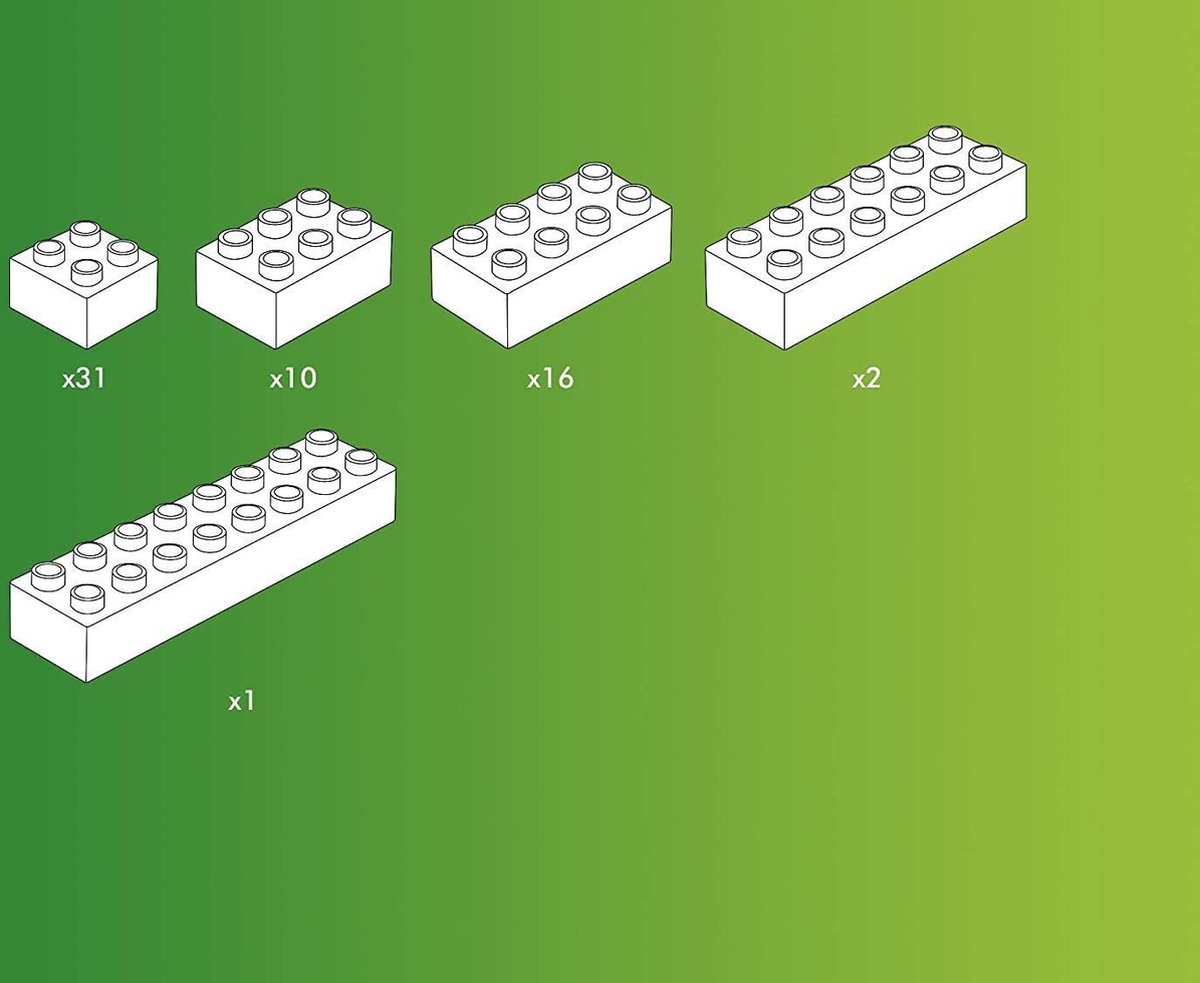 x31
x10
x16
x2
x1