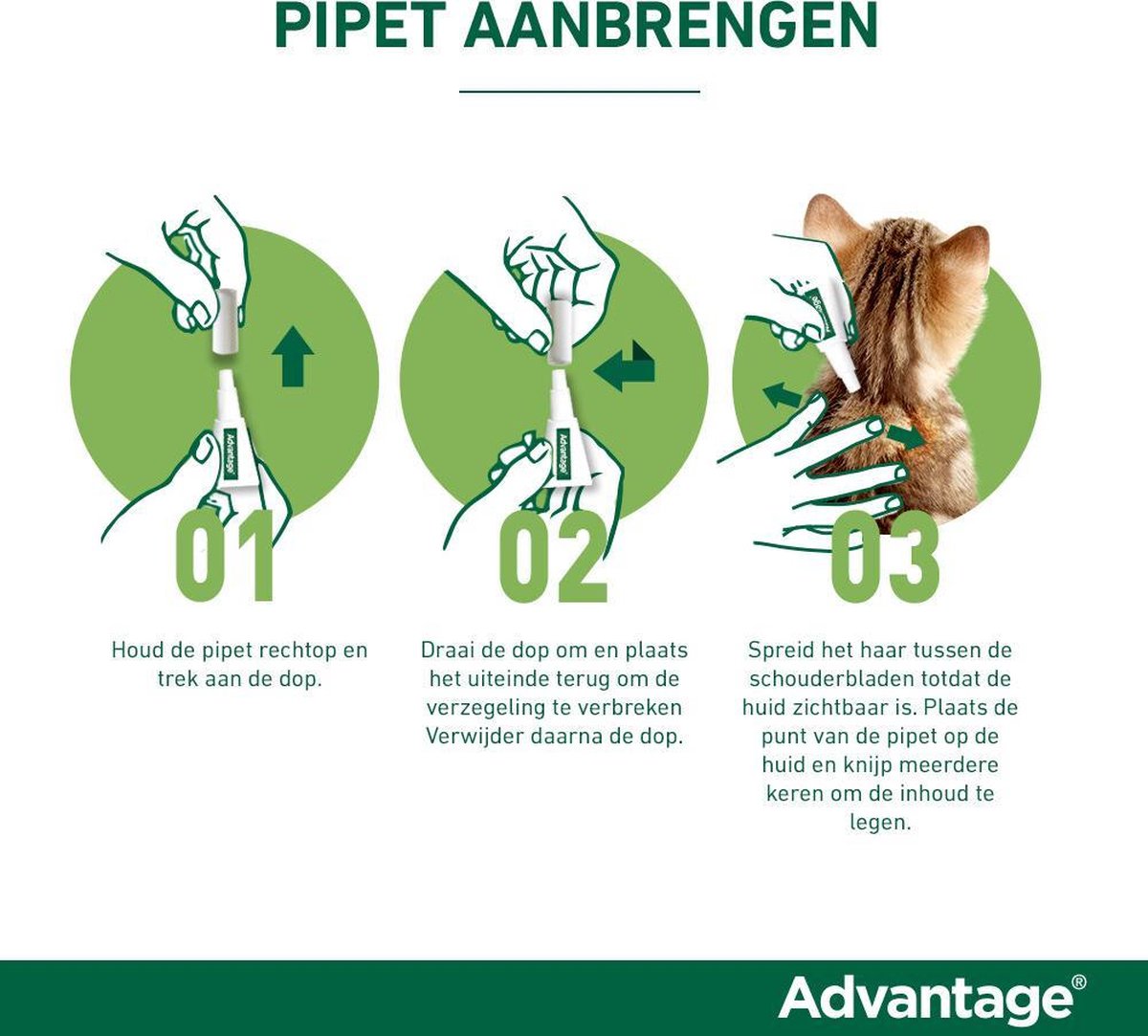 PIPET AANBRENGEN

Advantage

Advantage

Advantage

01

Houd de pipet rechtop en trek aan de dop.

02

Draai de dop om en plaats het uiteinde terug om de verzegeling te verbreken Verwijder daarna de dop.

03

Spreid het haar tussen de schouderbladen totdat de huid zichtbaar is. Plaats de punt van de pipet op de huid en knijp meerdere keren om de inhoud te legen.

Advantage®