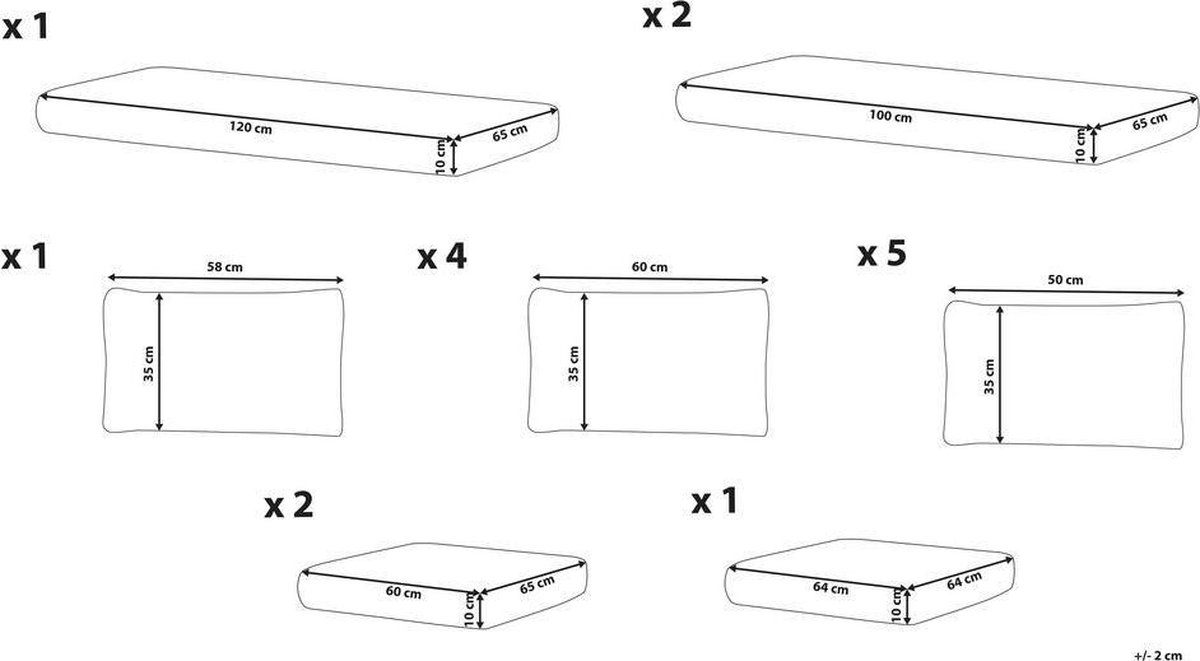 x 1

120 cm

65 cm

10 cm

x 2

100 cm

65 cm

10 cm

x 1

58 cm

35 cm

x 4

60 cm

35 cm

x 5

50 cm

35 cm

x 2

60 cm

65 cm

10 cm

x 1

64 cm

64 cm

10 cm

+/- 2 cm