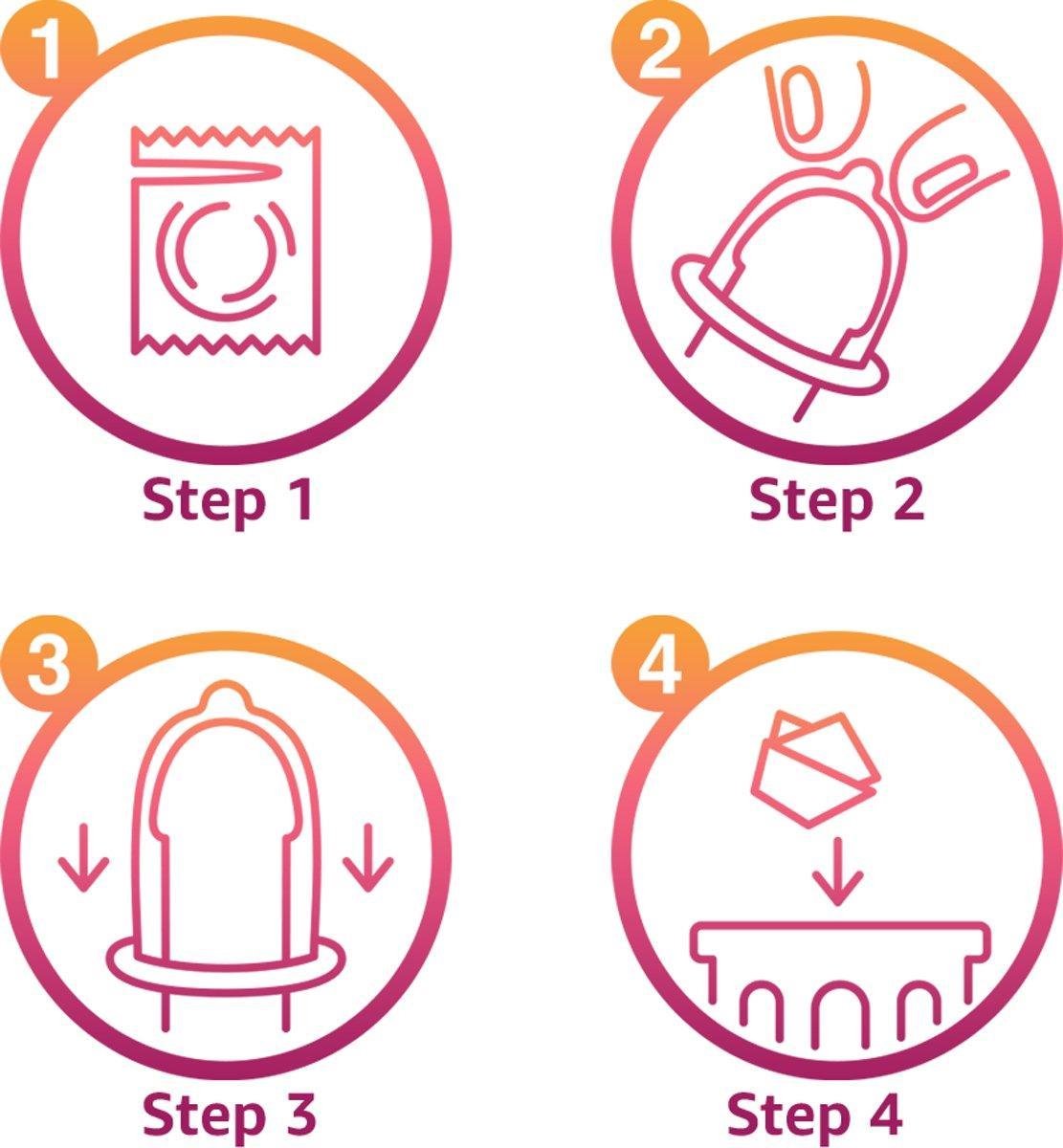 1

Step 1

2

Step 2

3

Step 3

4

Step 4