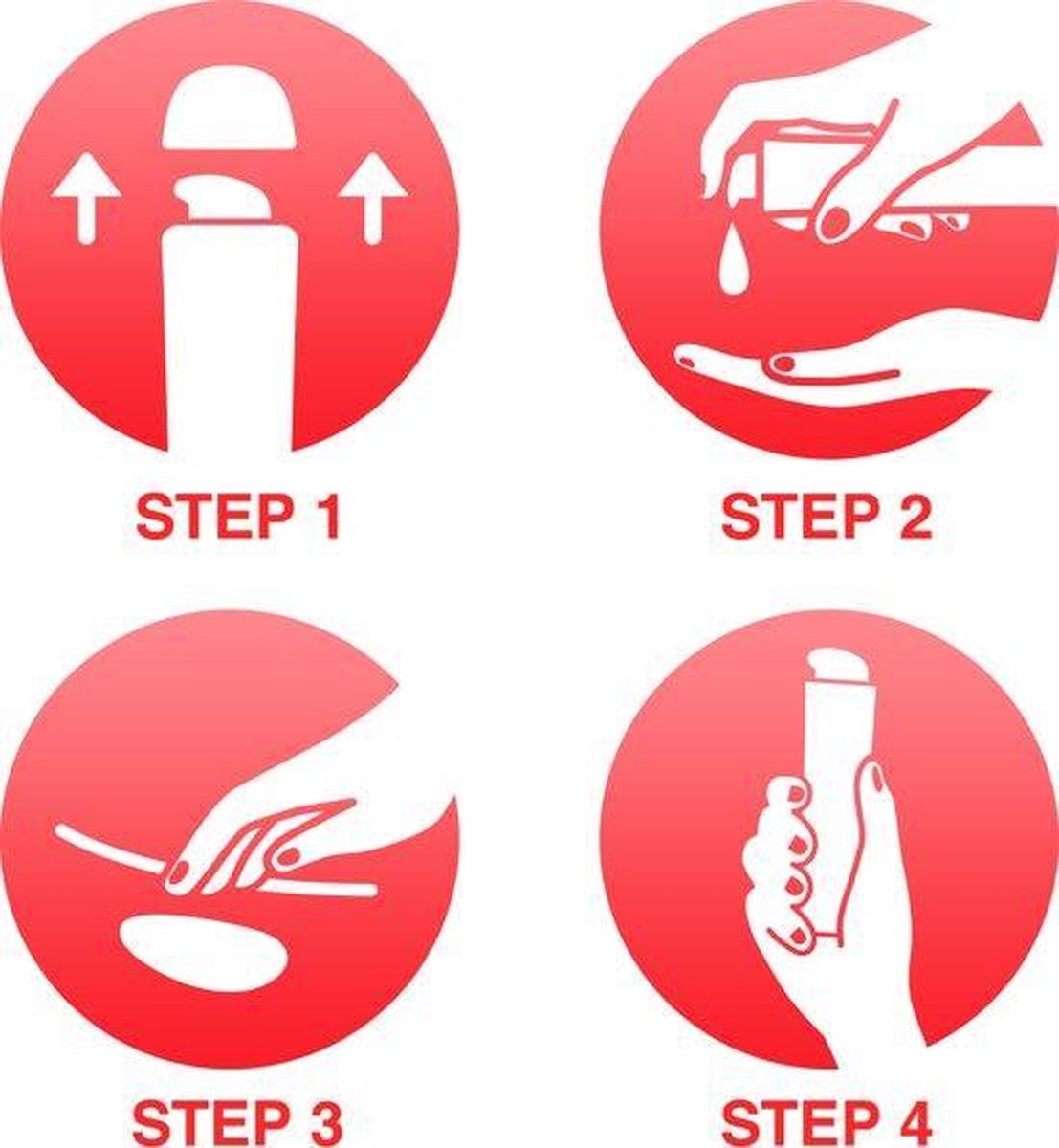 STEP 1

STEP 2

STEP 3

STEP 4