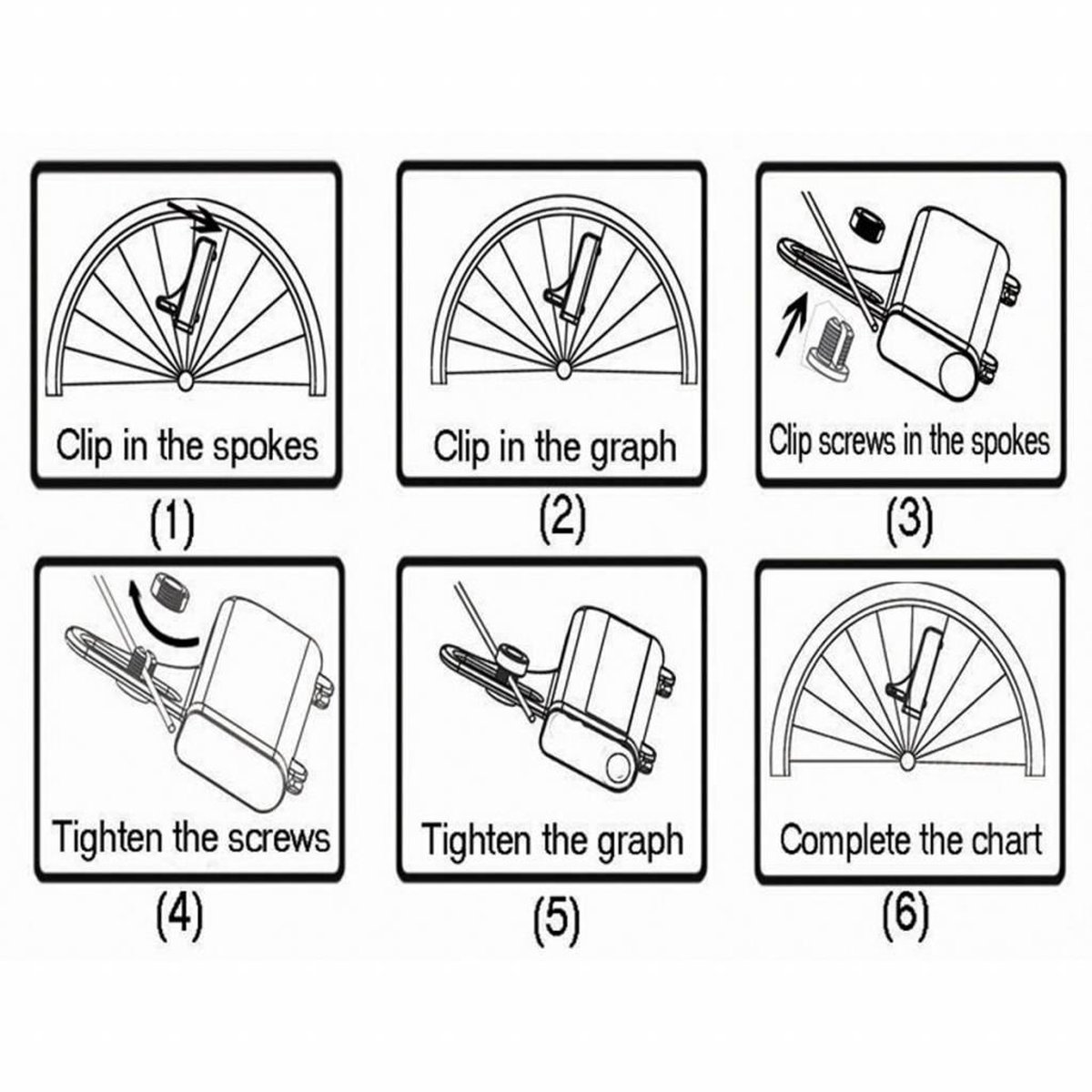 Clip in the spokes
(1)

Clip in the graph
(2)

Clip screws in the spokes
(3)

Tighten the screws
(4)

Tighten the graph
(5)

Complete the chart
(6)