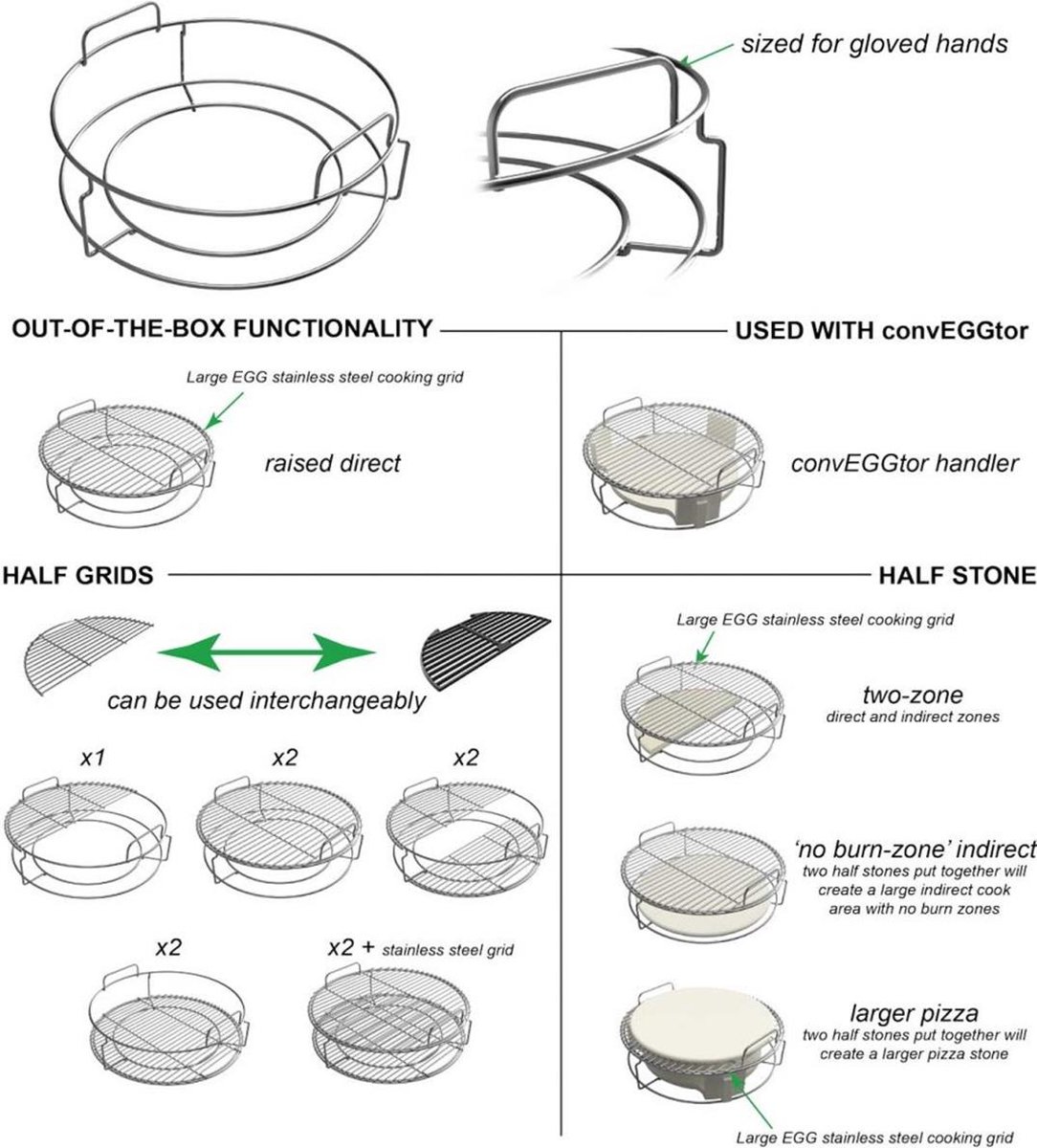 sized for gloved hands

OUT-OF-THE-BOX FUNCTIONALITY

Large EGG stainless steel cooking grid

raised direct

USED WITH convEGGtor

convEGGtor handler

HALF GRIDS

can be used interchangeably

x1

x2

x2

x2

x2 + stainless steel grid

HALF STONE

Large EGG stainless steel cooking grid

two-zone
direct and indirect zones

'no burn-zone' indirect
two half stones put together will create a large indirect cook area with no burn zones

larger pizza
two half stones put together will create a larger pizza stone

Large EGG stainless steel cooking grid