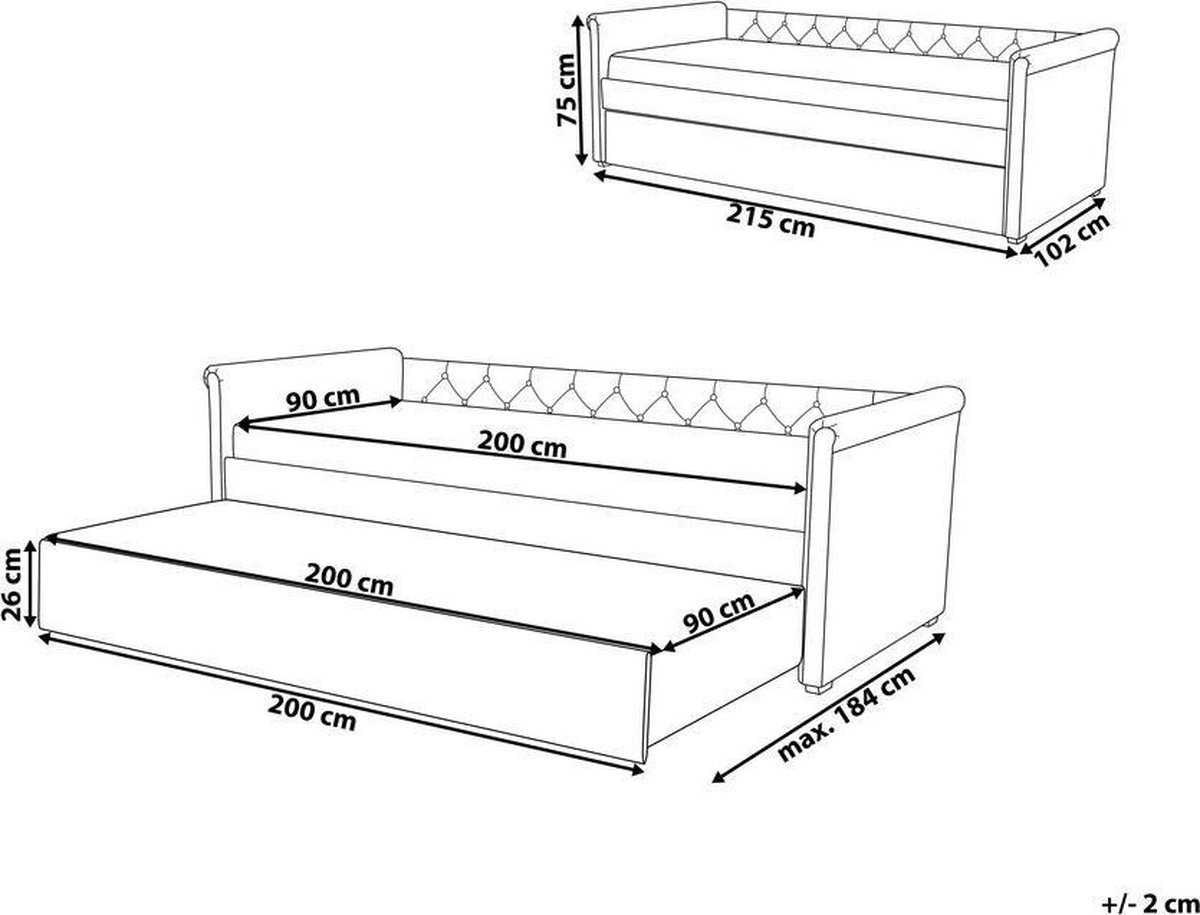 75 cm
215 cm
102 cm
90 cm
200 cm
26 cm
200 cm
90 cm
200 cm
max. 184 cm
+/- 2 cm