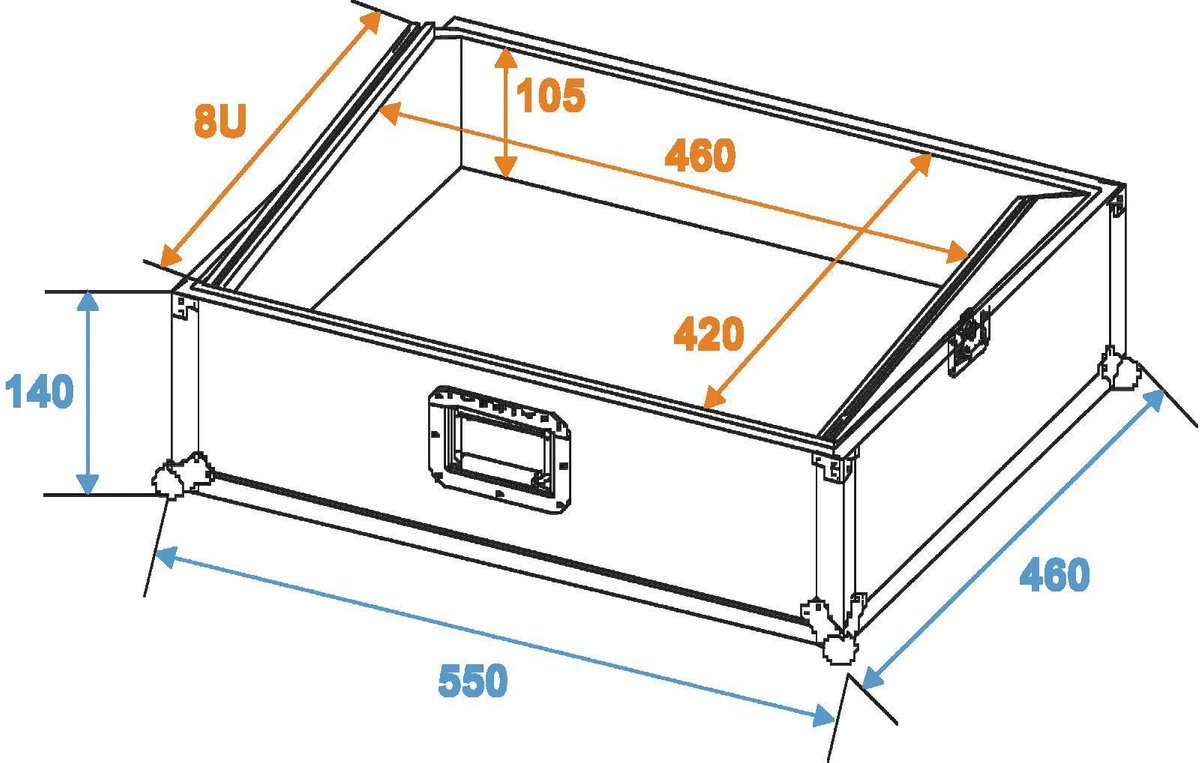 8U
105
460
420
140
460
550