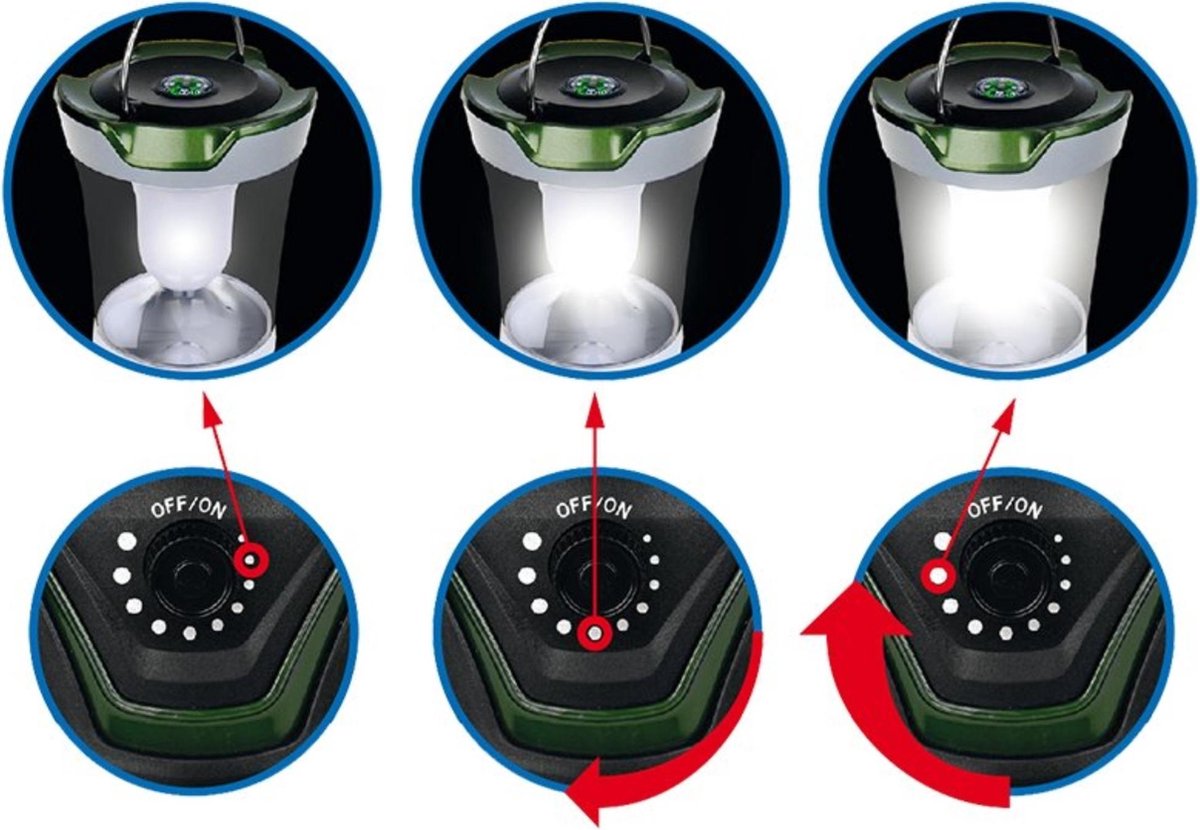 OFF/ON

OFF/ON

OFF/ON