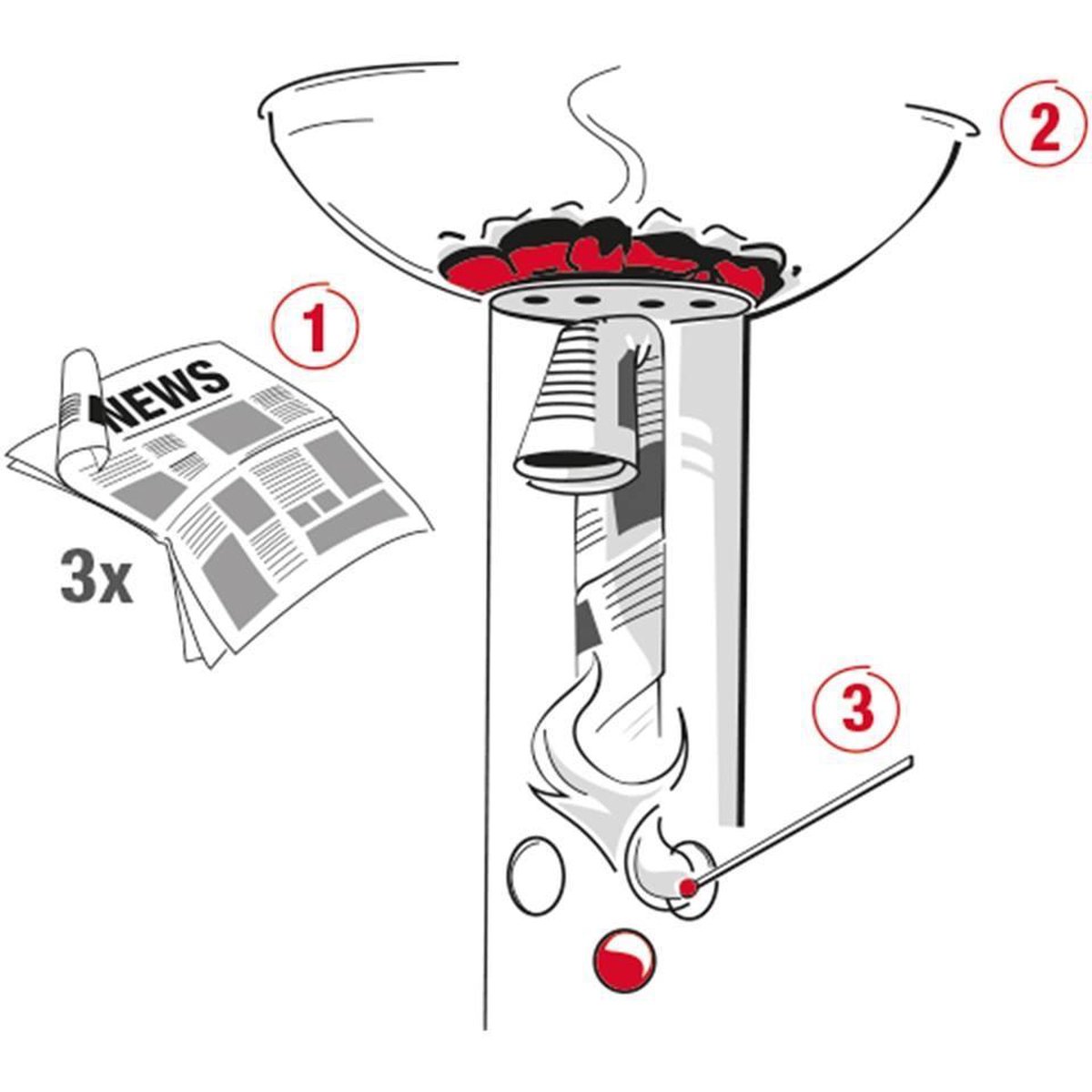 2

1

NEWS

3x

3