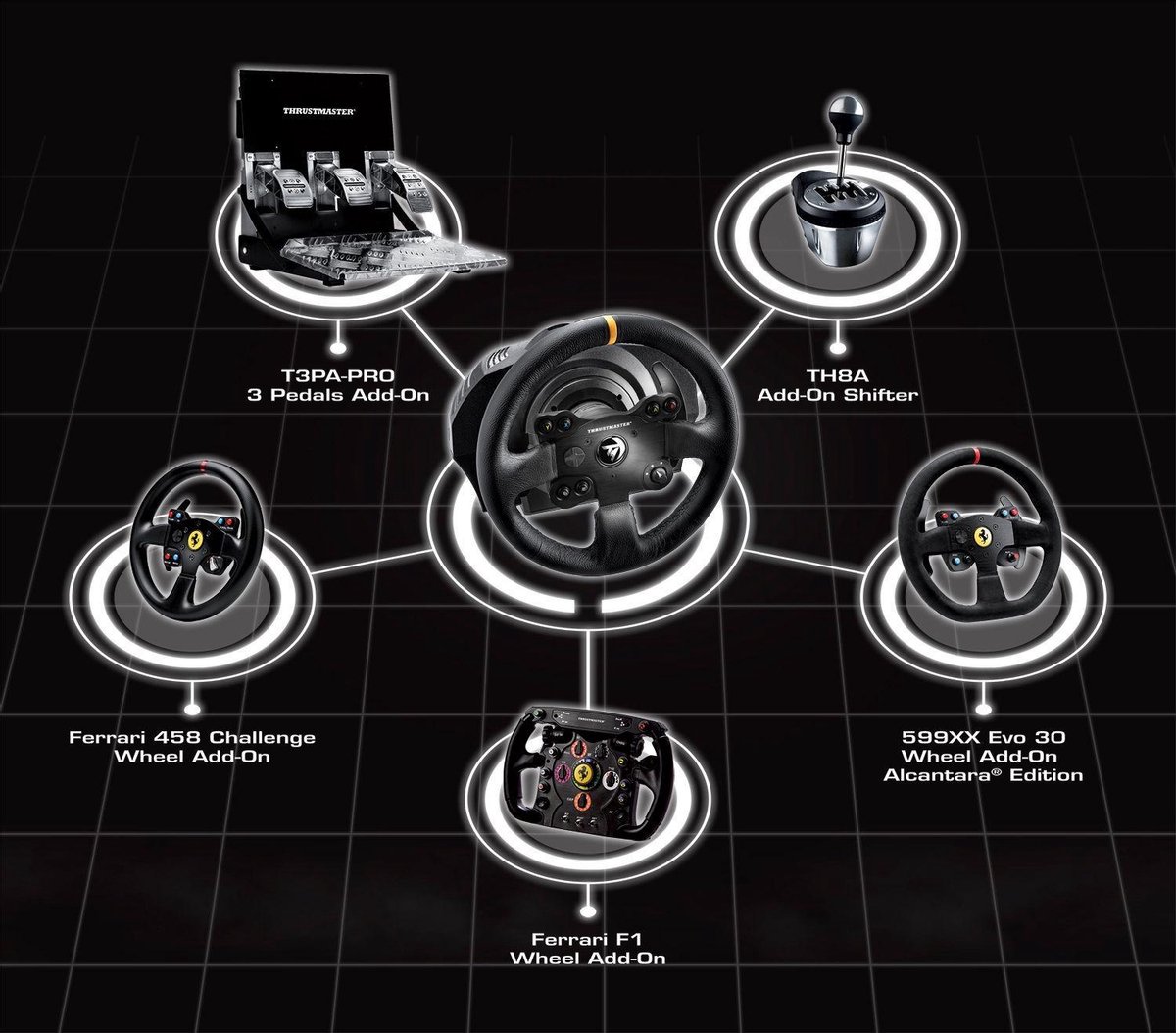 THRUSTMASTER

T3PA-PRO
3 Pedals Add-On

TH8A
Add-On Shifter

THRUSTMASTER

Ferrari 458 Challenge
Wheel Add-On

599XX Evo 30
Wheel Add-On
Alcantara® Edition

THRUSTMASTER

Ferrari F1
Wheel Add-On