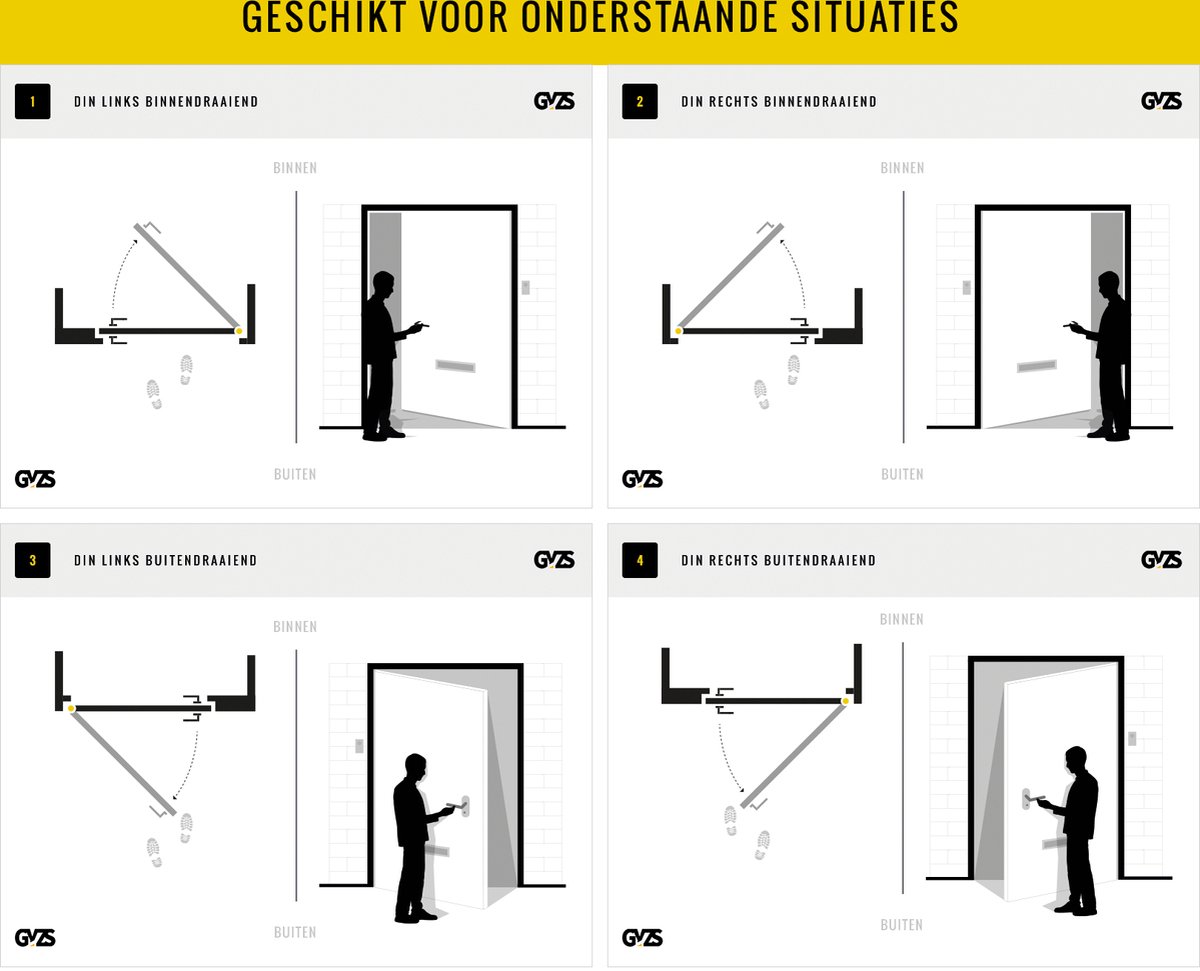 GESCHIKT VOOR ONDERSTAANDE SITUATIES

1 DIN LINKS BINNENDRAAIEND GVZS

BINNEN

BUITEN

GVZS

2 DIN RECHTS BINNENDRAAIEND GVZS

BINNEN

BUITEN

GVZS

3 DIN LINKS BUITENDRAAIEND GVZS

BINNEN

BUITEN

GVZS

4 DIN RECHTS BUITENDRAAIEND GVZS

BINNEN

BUITEN

GVZS