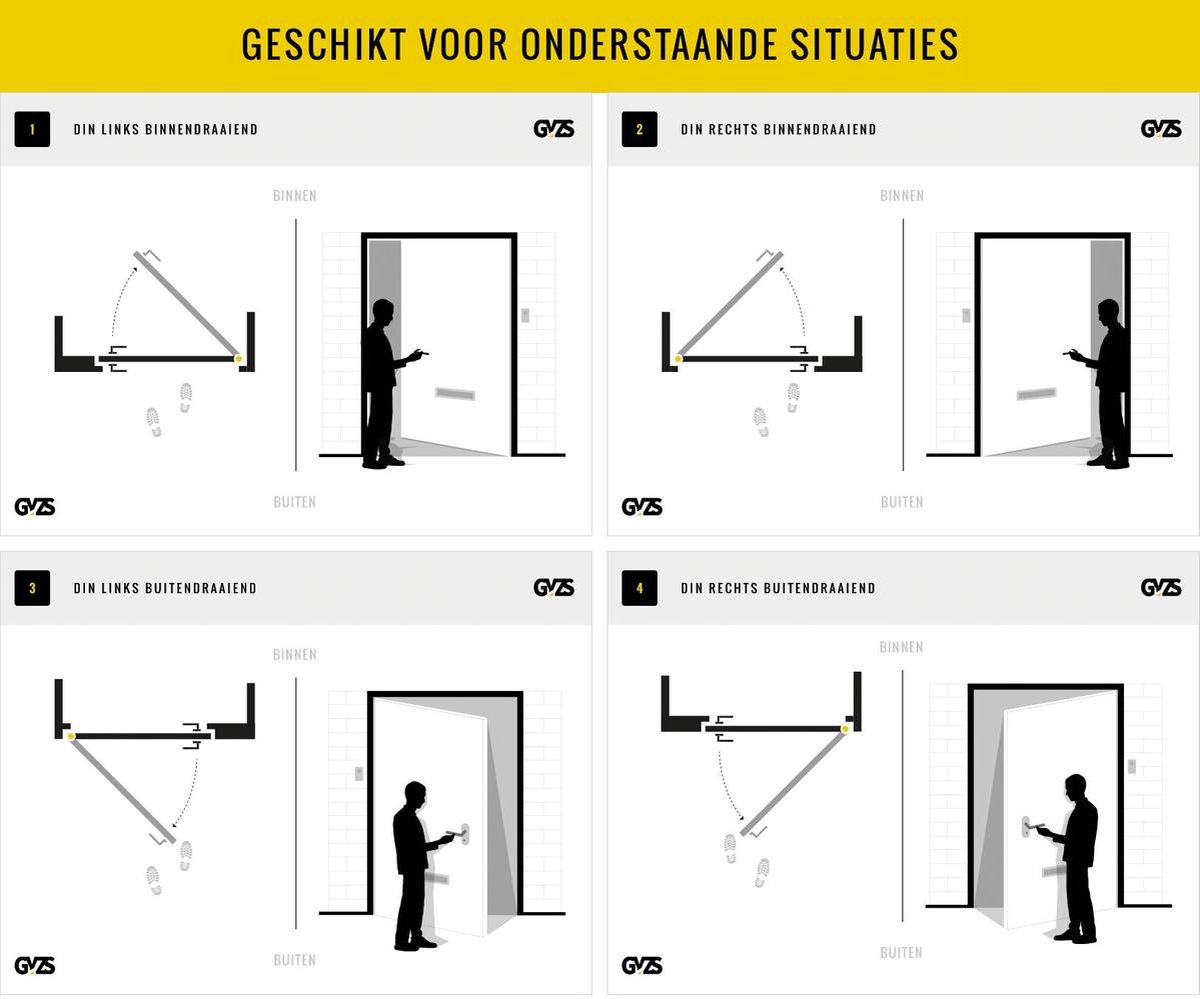 GESCHIKT VOOR ONDERSTAANDE SITUATIES

1 DIN LINKS BINNENDRAAIEND GVZS

BINNEN

BUITEN

GVZS

2 DIN RECHTS BINNENDRAAIEND GVZS

BINNEN

BUITEN

GVZS

3 DIN LINKS BUITENDRAAIEND GVZS

BINNEN

BUITEN

GVZS

4 DIN RECHTS BUITENDRAAIEND GVZS

BINNEN

BUITEN

GVZS