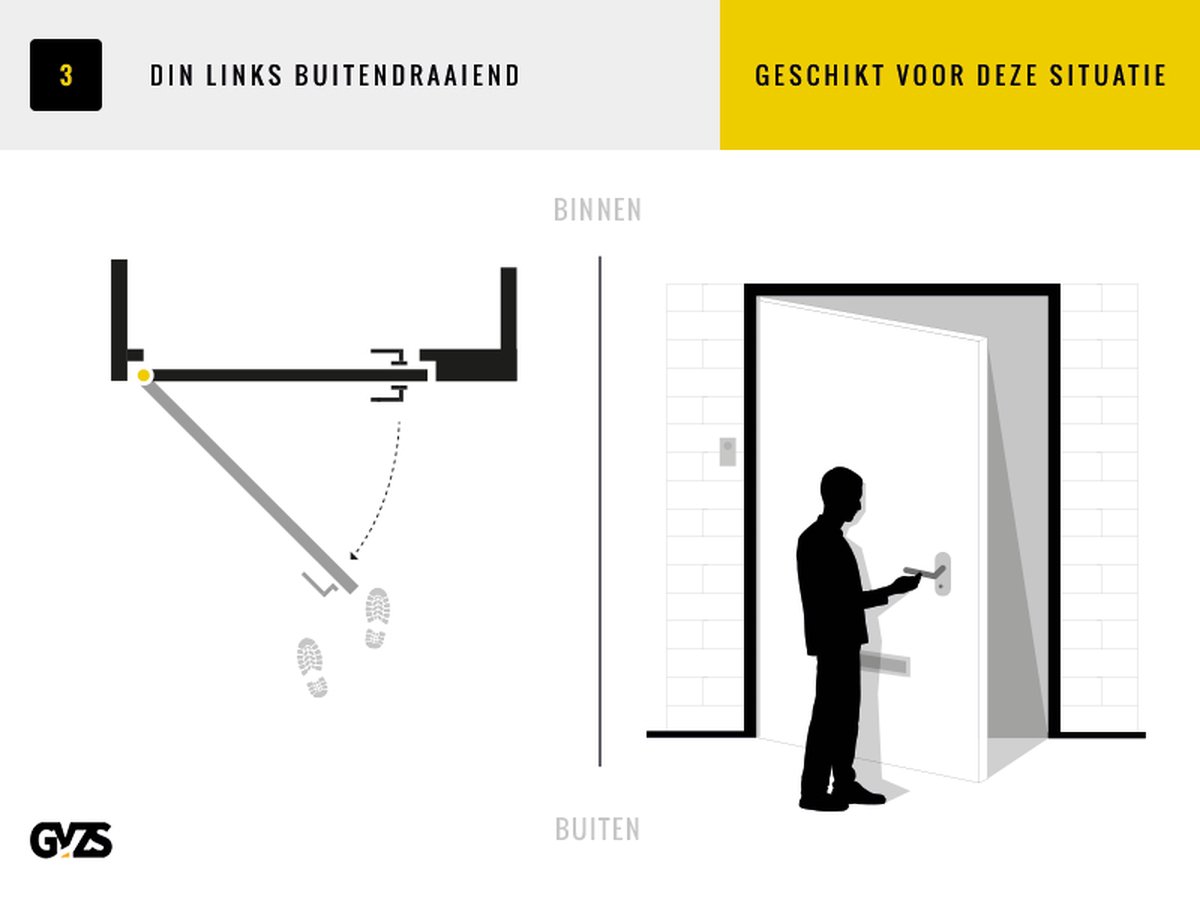 3

DIN LINKS BUITENDRAAIEND

GESCHIKT VOOR DEZE SITUATIE

BINNEN

BUITEN

GVZS