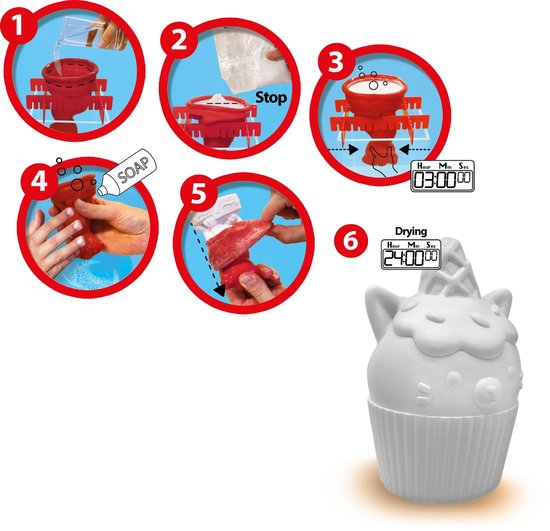 1

2

Stop

3

Hour Min Sec
03:00 00

4

SOAP

5

6

Drying
Hour Min Sec
24:00 00