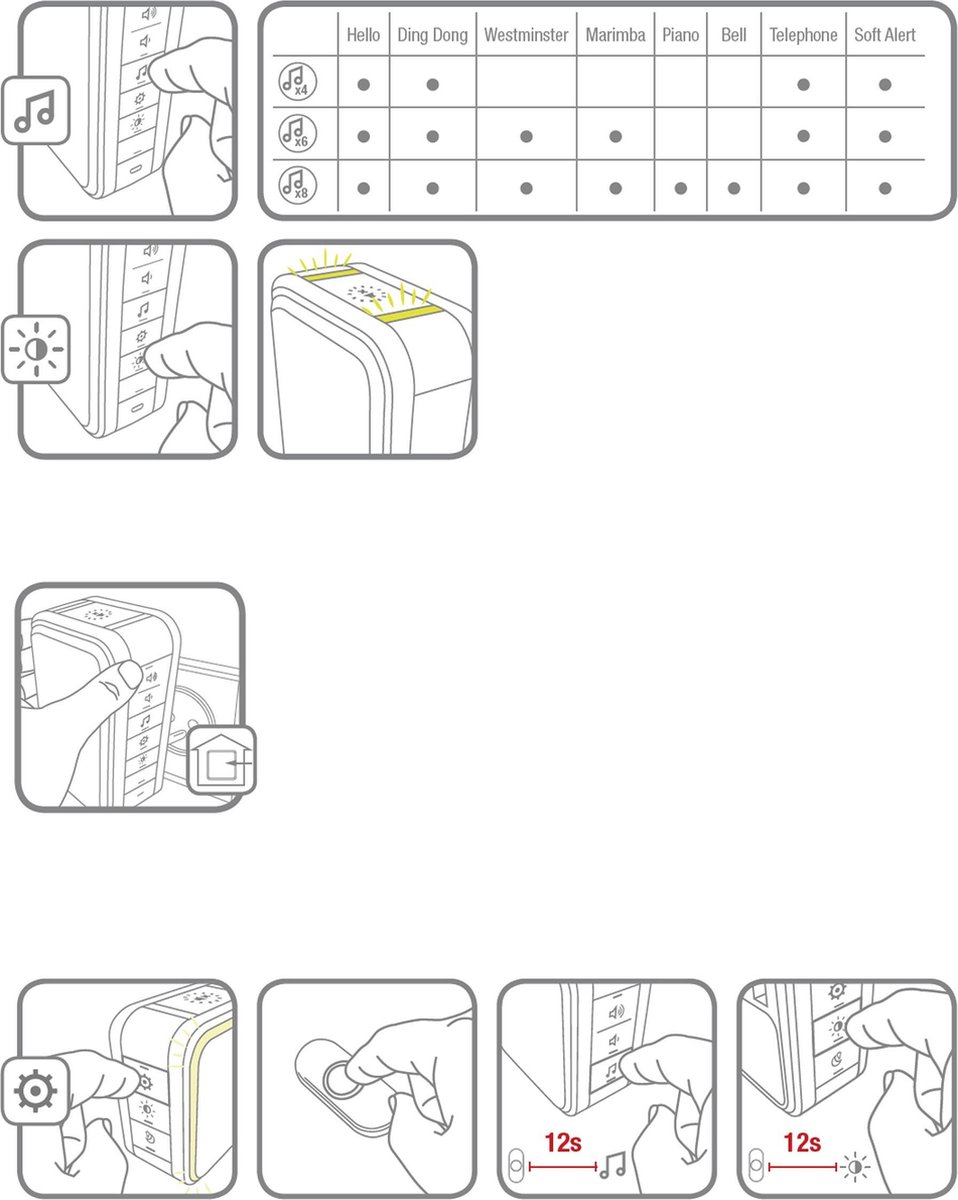 | | Hello | Ding Dong | Westminster | Marimba | Piano | Bell | Telephone | Soft Alert |
|---|---|---|---|---|---|---|---|---|
| x4 | ● | ● | | | | | ● | ● |
| x6 | ● | ● | ● | ● | | | ● | ● |
| x8 | ● | ● | ● | ● | ● | ● | ● | ● |

12s

12s