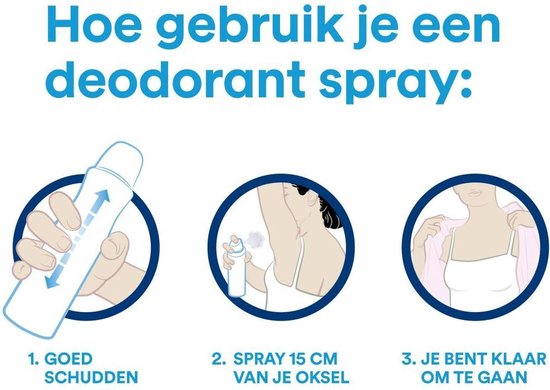 Hoe gebruik je een deodorant spray:

1. GOED SCHUDDEN

2. SPRAY 15 CM VAN JE OKSEL

3. JE BENT KLAAR OM TE GAAN