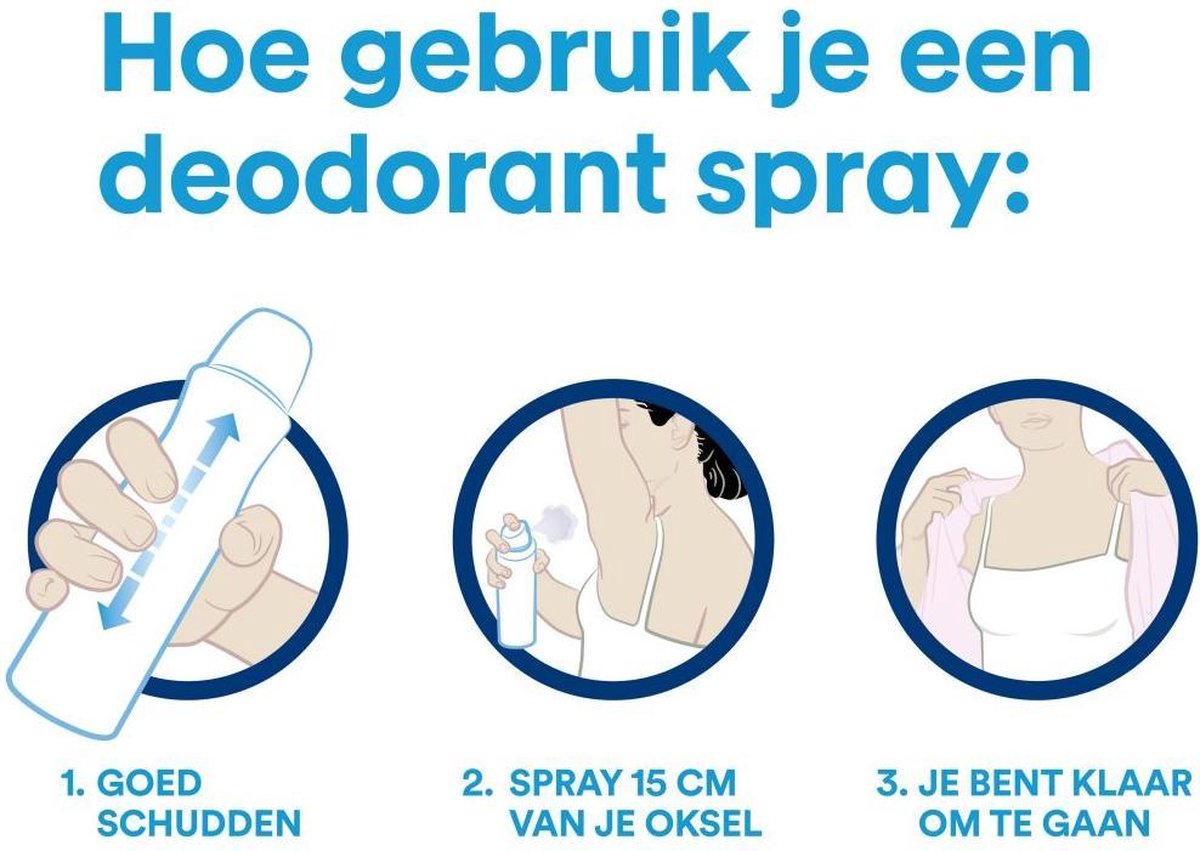 Hoe gebruik je een deodorant spray:

1. GOED SCHUDDEN

2. SPRAY 15 CM VAN JE OKSEL

3. JE BENT KLAAR OM TE GAAN