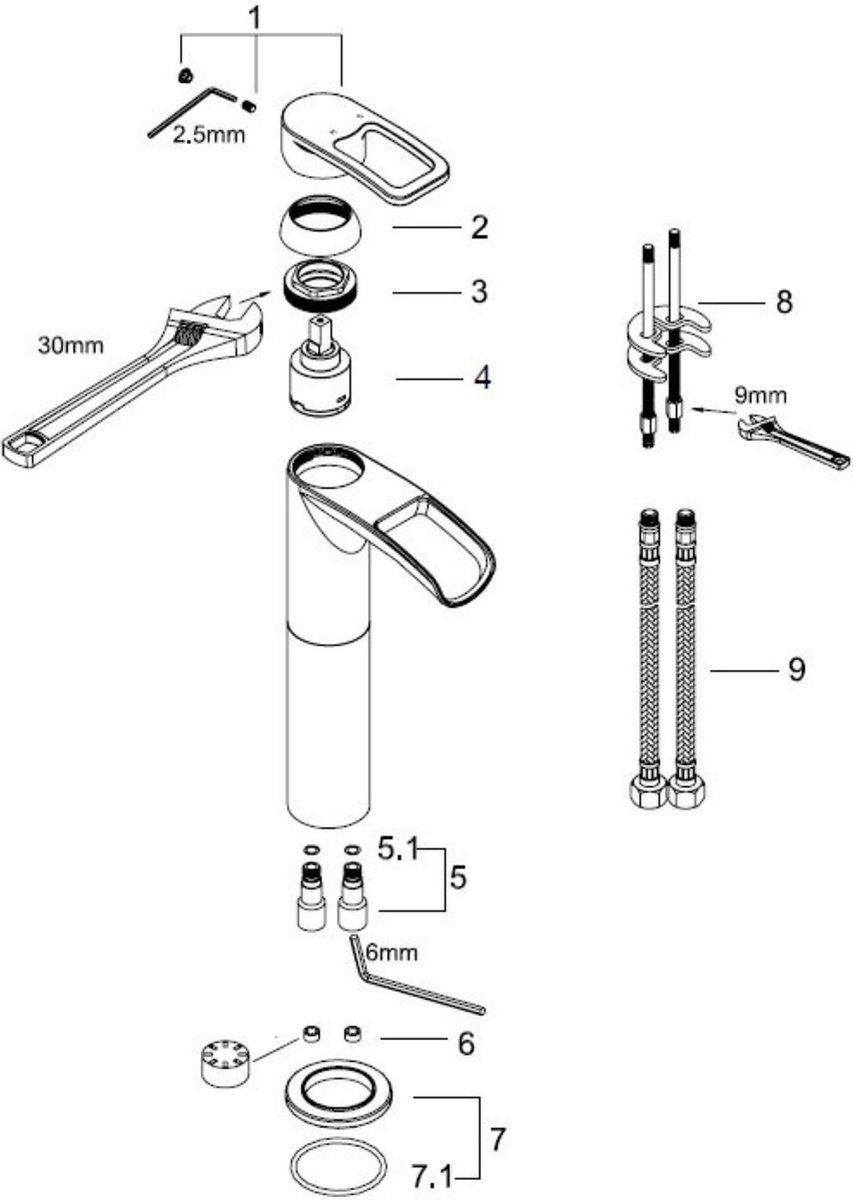 1
2.5mm
2
3
30mm
4
8
9mm
9
5.1
5
6mm
6
7
7.1