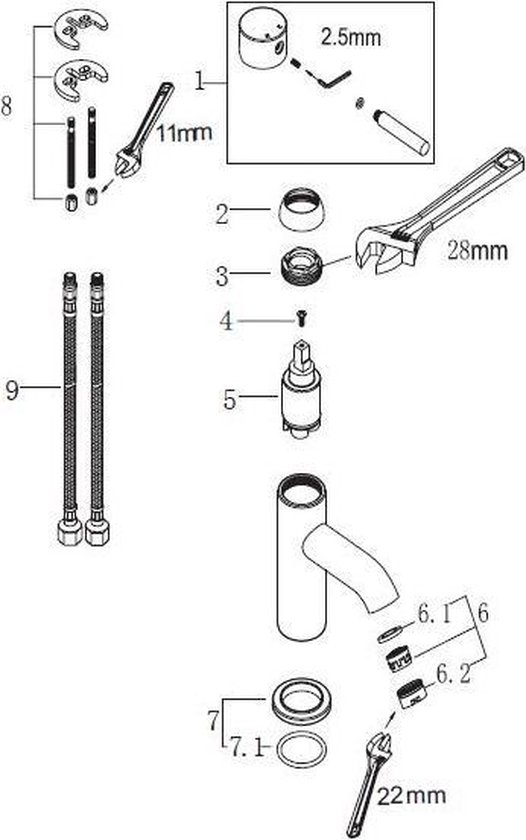 8
11mm
1
2.5mm
2
3
28mm
4
5
9
6.1
6
6.2
7
7.1
22mm