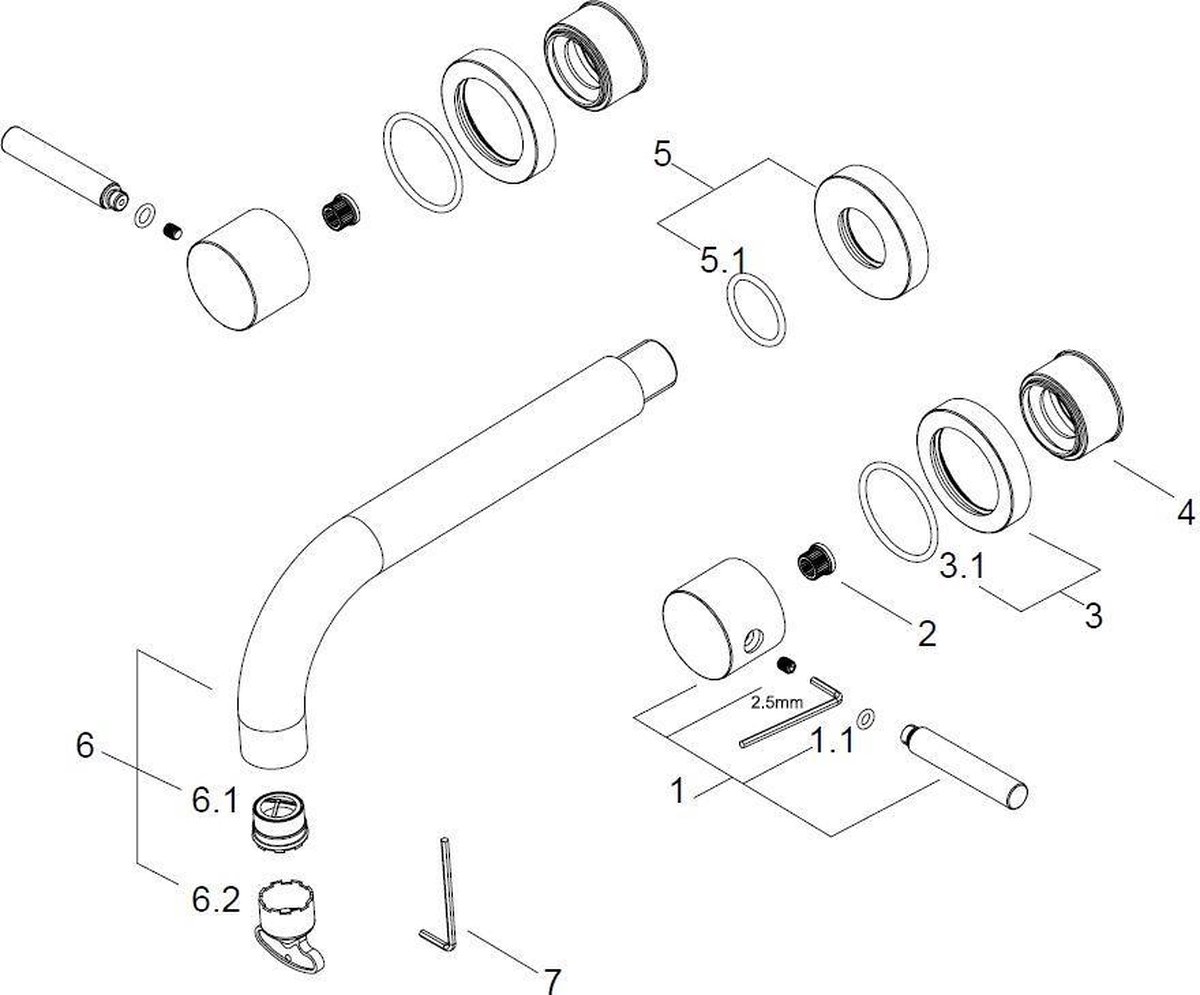 5

5.1

4

3.1

3

2

2.5mm

1.1

1

6

6.1

6.2

7