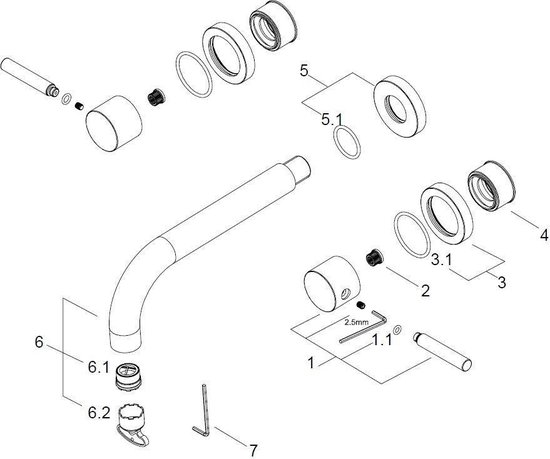 5

5.1

4

3.1

3

2

2.5mm

1.1

1

6

6.1

6.2

7