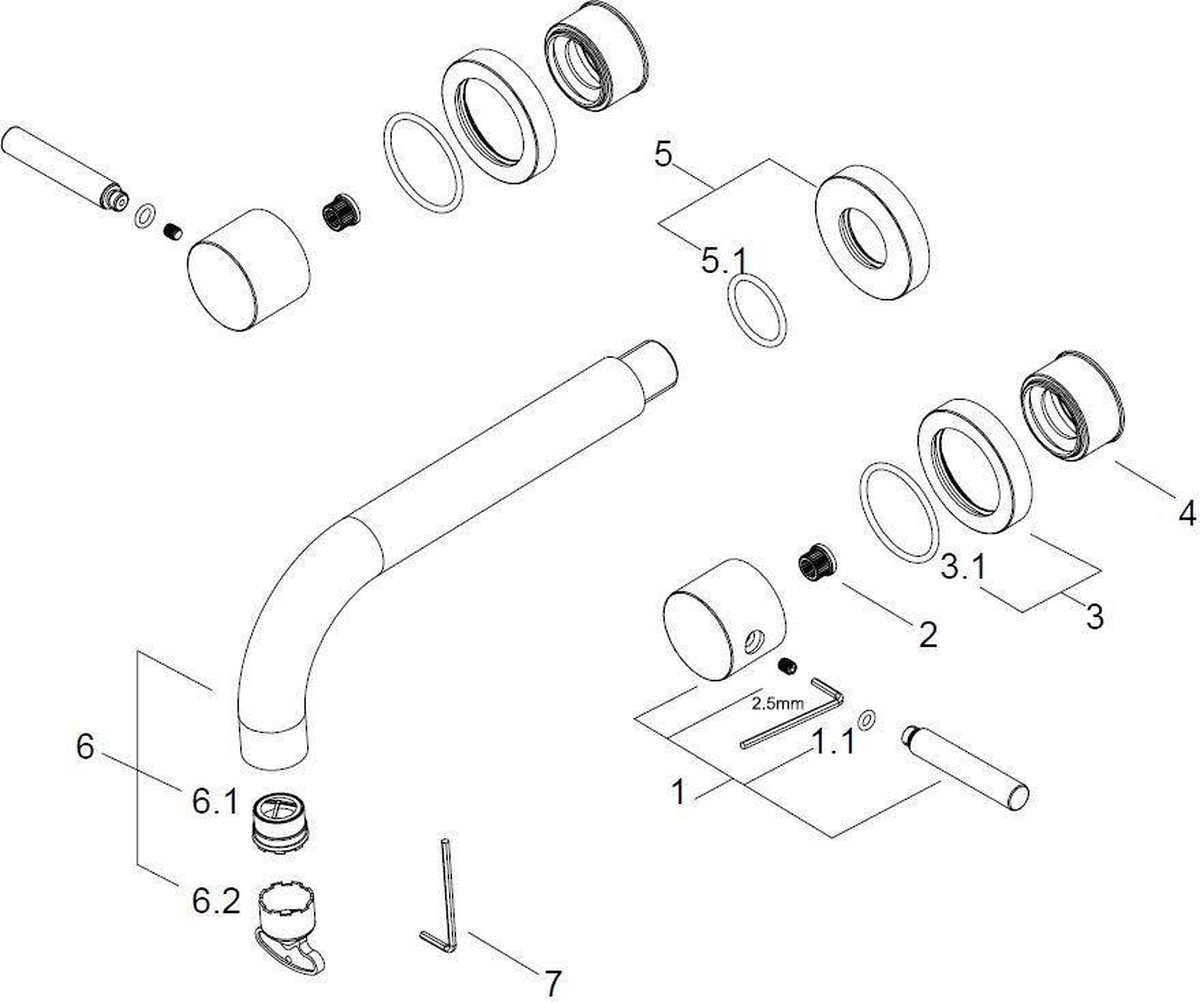 5
5.1
4
3.1
3
2
2.5mm
1.1
1
6
6.1
6.2
7