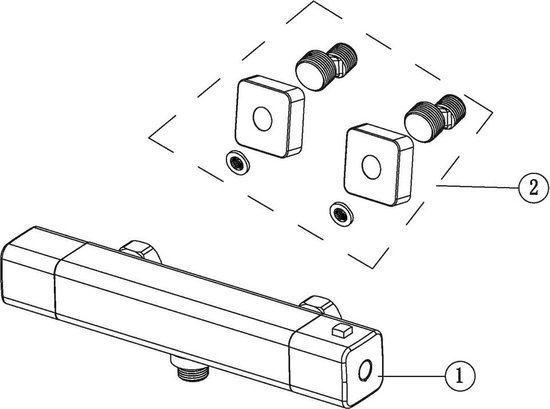 2
1