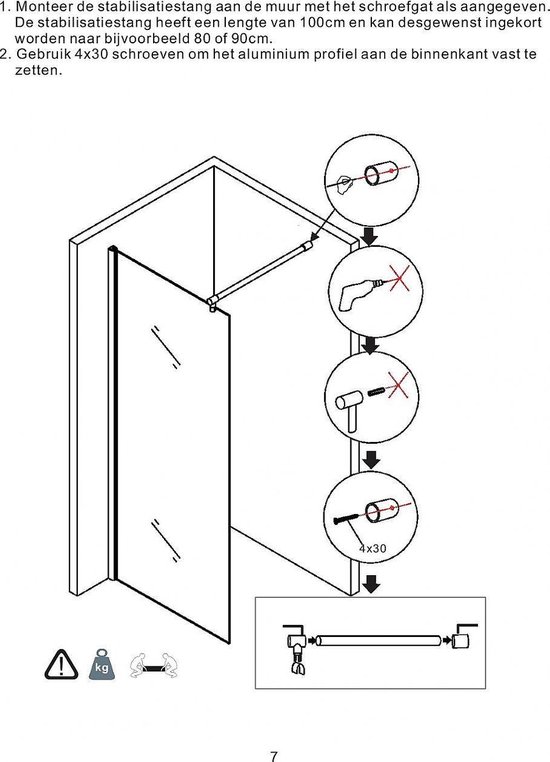 1. Monteer de stabilisatiestang aan de muur met het schroefgat als aangegeven. De stabilisatiestang heeft een lengte van 100cm en kan desgewenst ingekort worden naar bijvoorbeeld 80 of 90cm.
2. Gebruik 4x30 schroeven om het aluminium profiel aan de binnenkant vast te zetten.

4x30

kg

7