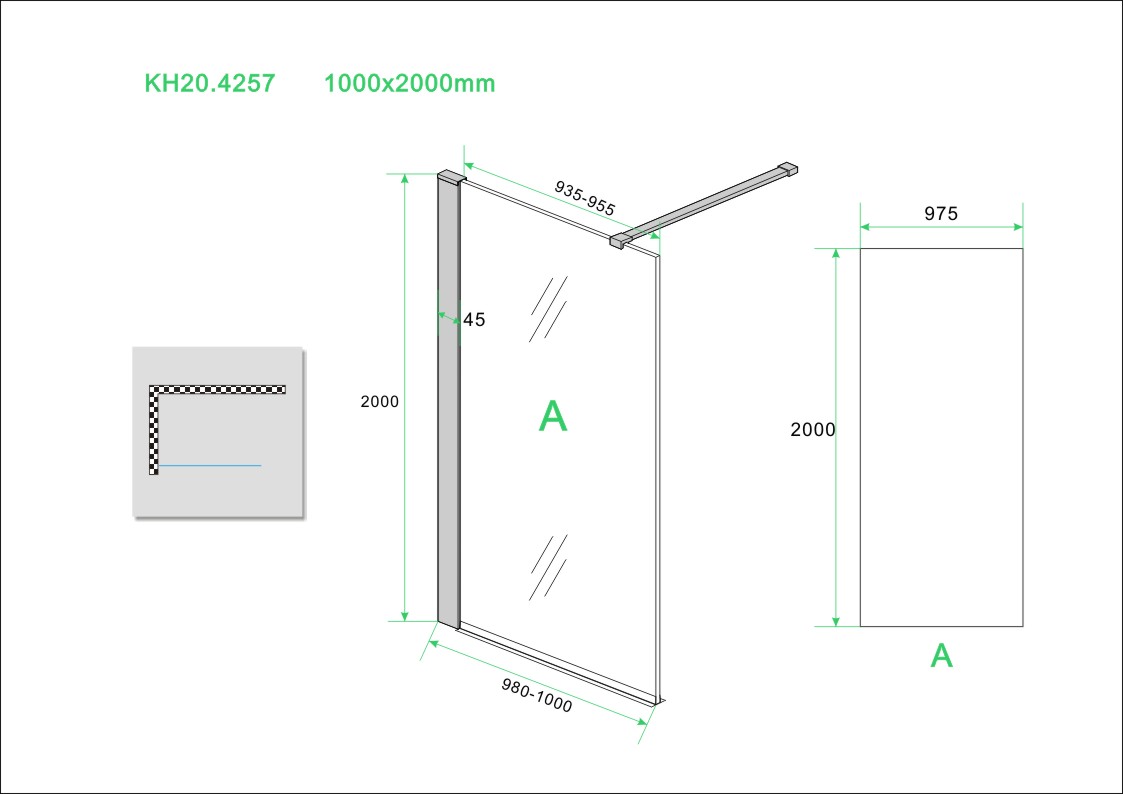 KH20.4257 1000x2000mm

935-955

45

2000

A

980-1000

975

2000

A