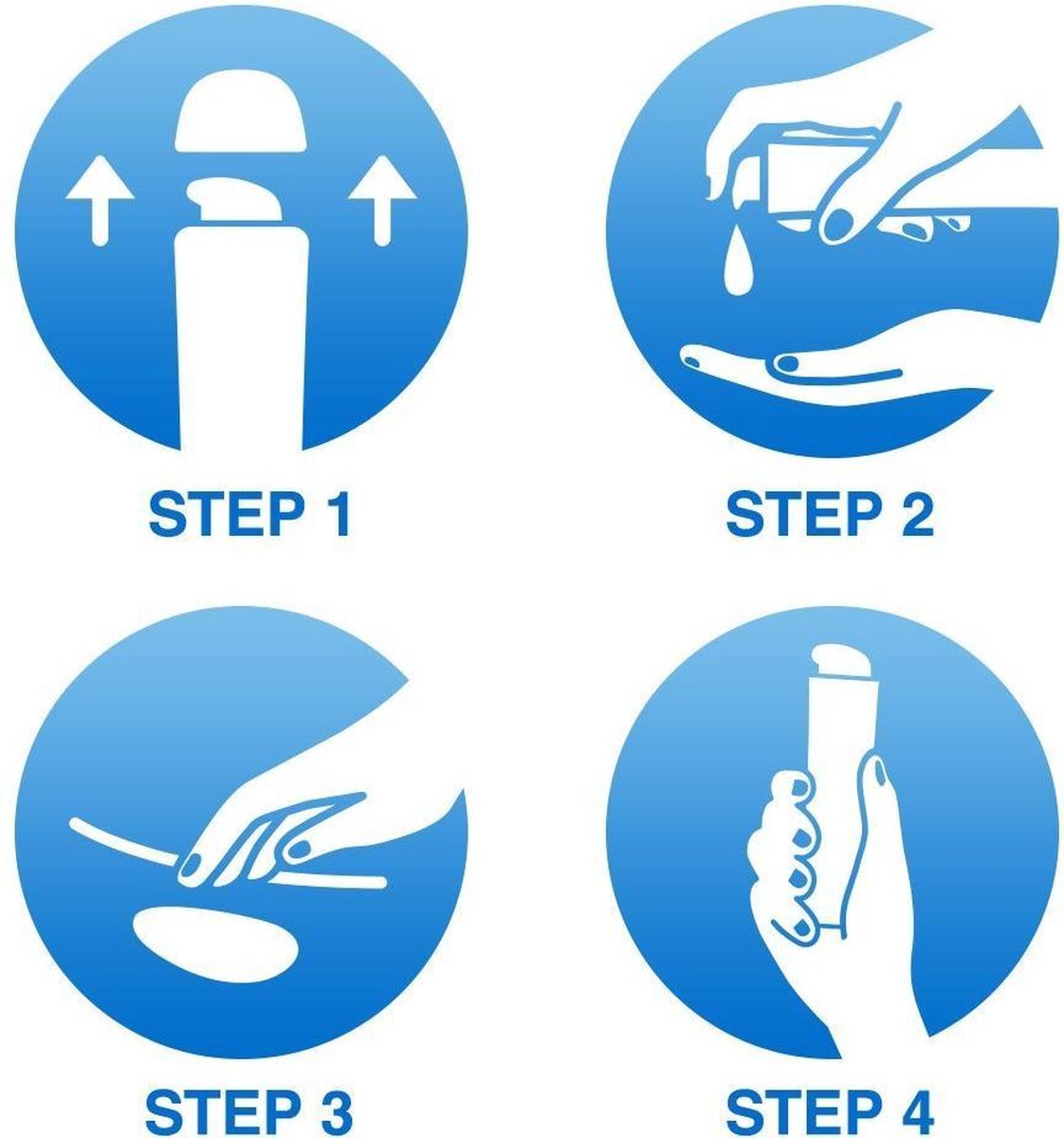 STEP 1

STEP 2

STEP 3

STEP 4