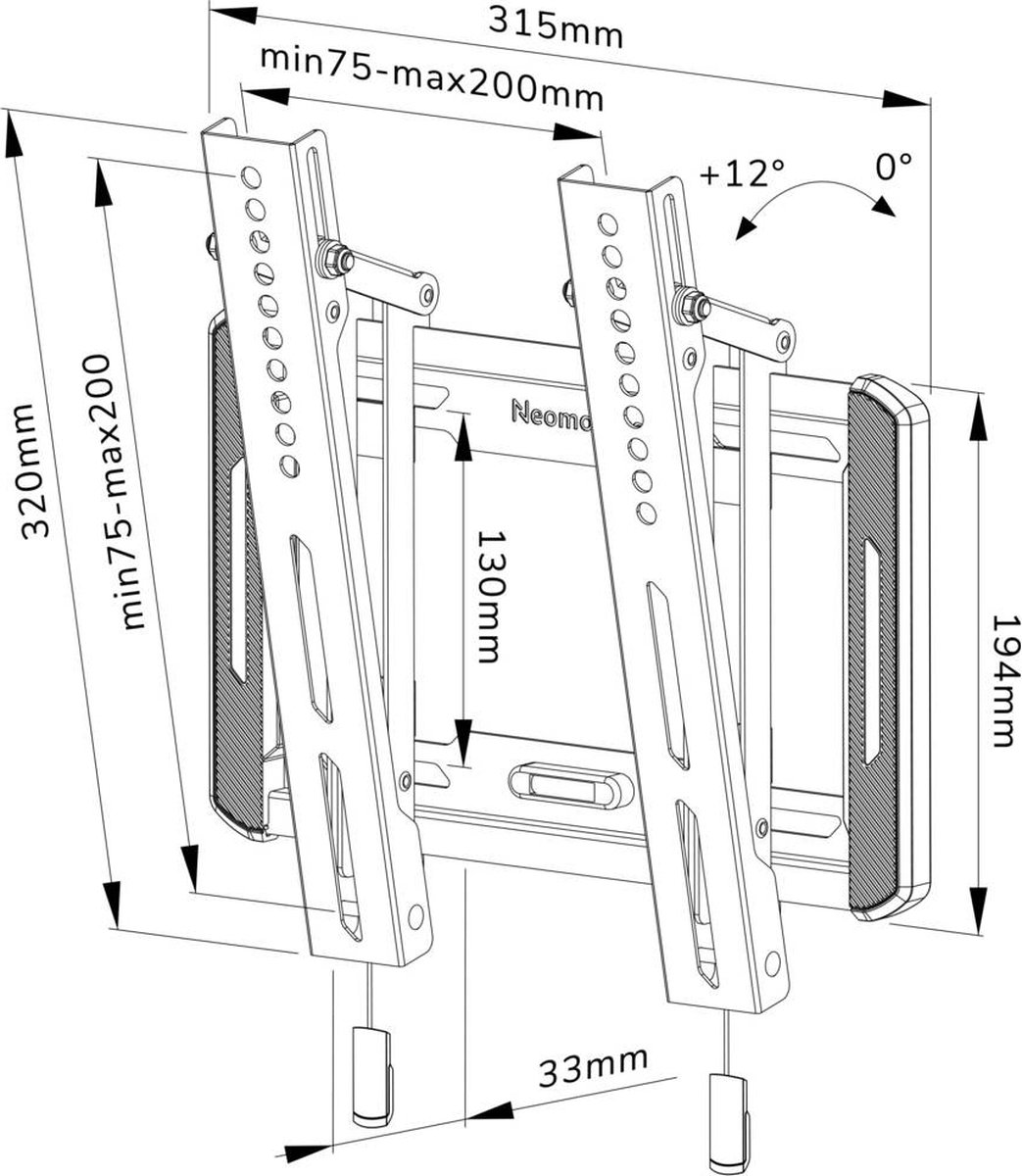 315mm
min75-max200mm
+12°
0°
320mm
min75-max200
Neomo
130mm
194mm
33mm