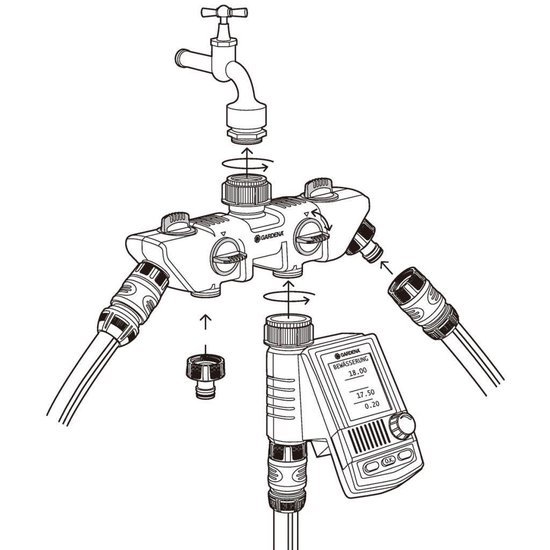 GARDENA

GARDENA
BEWÄSSERUNG
18.00
17.50
0.20
O.K.