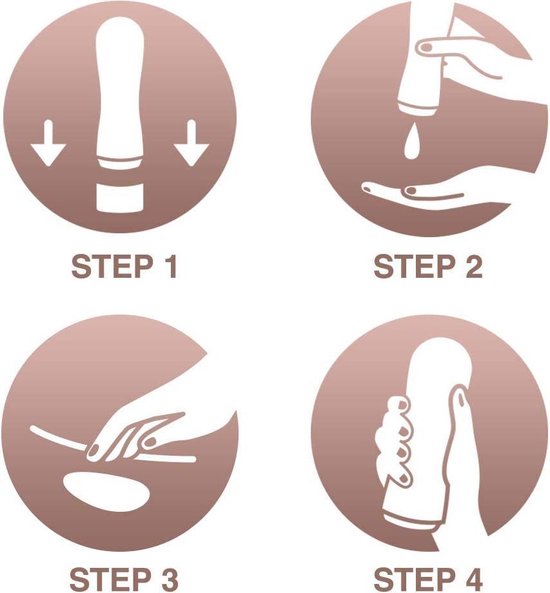 STEP 1

STEP 2

STEP 3

STEP 4