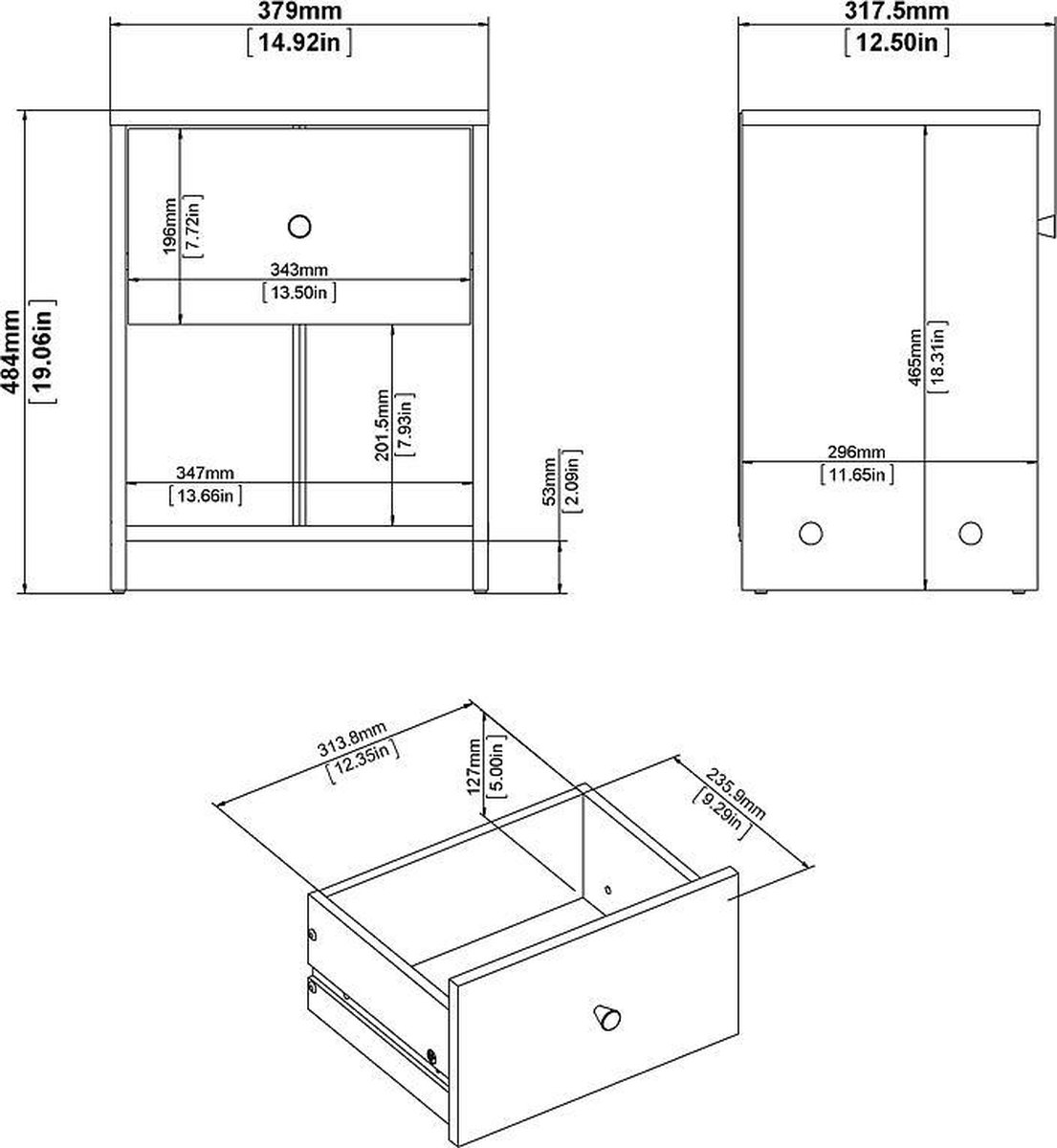 379mm
[14.92in]

317.5mm
[12.50in]

484mm
[19.06in]

196mm
[7.72in]

343mm
[13.50in]

201.5mm
[7.93in]

347mm
[13.66in]

53mm
[2.09in]

465mm
[18.31in]

296mm
[11.65in]

313.8mm
[12.35in]

127mm
[5.00in]

235.9mm
[9.29in]