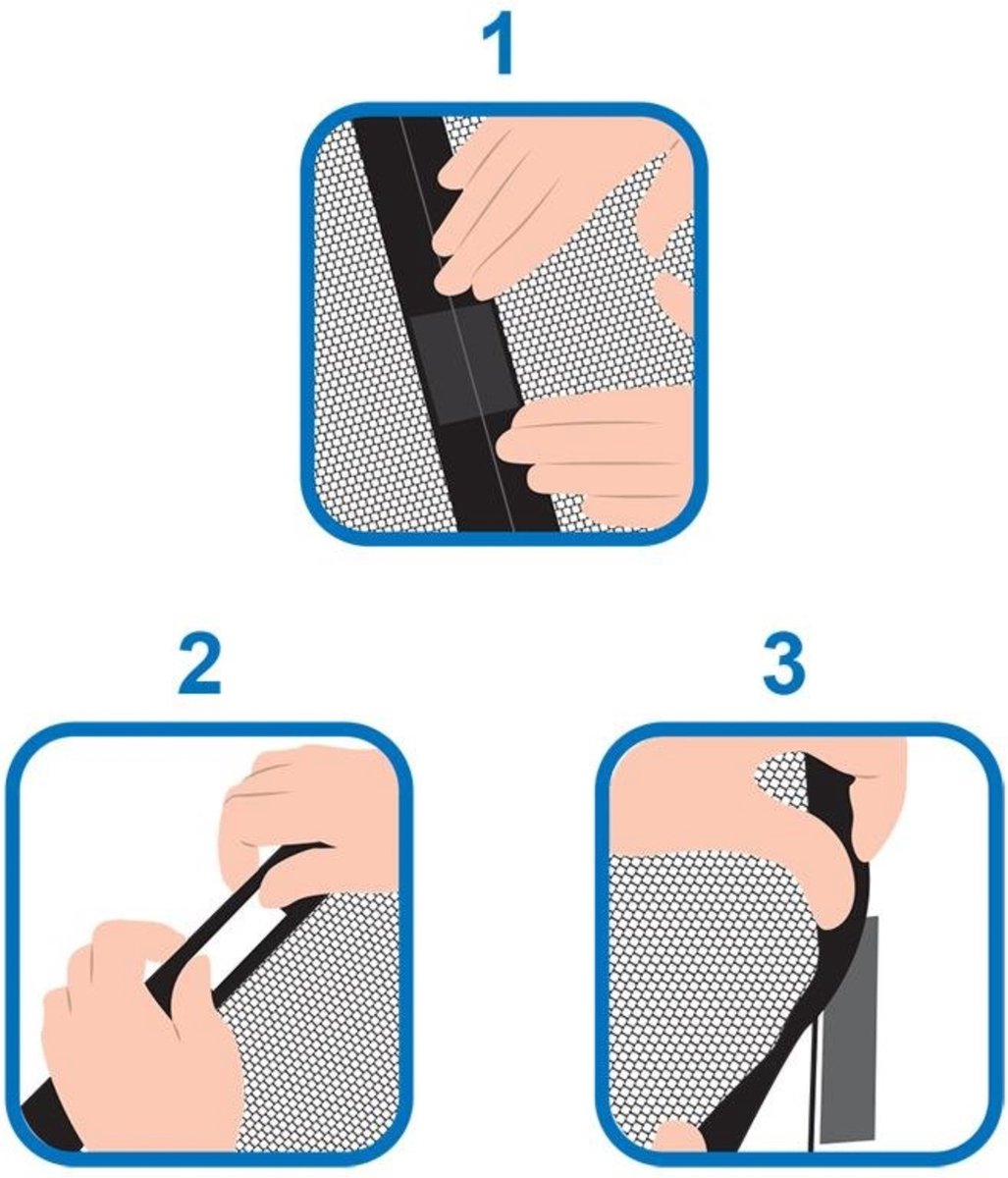 1

2

3