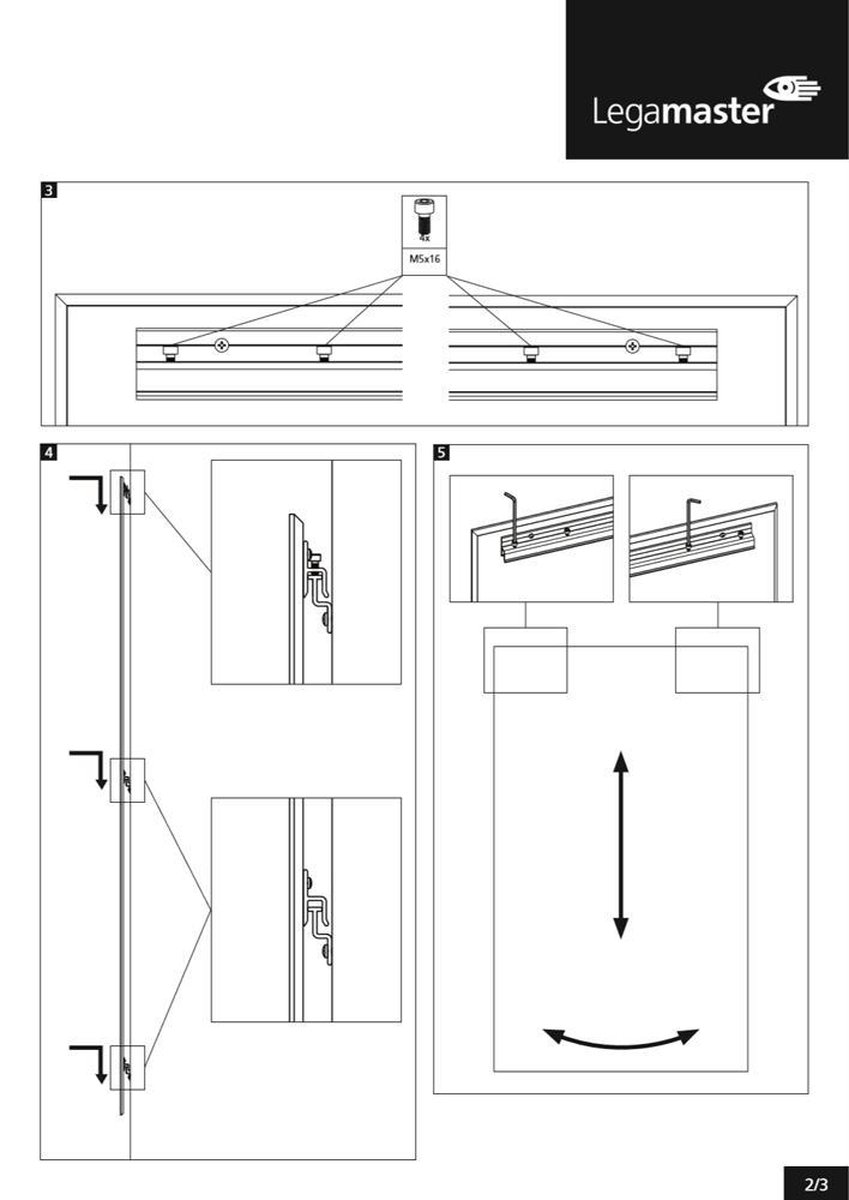 Legamaster

3

4x

M5x16

4

5

2/3