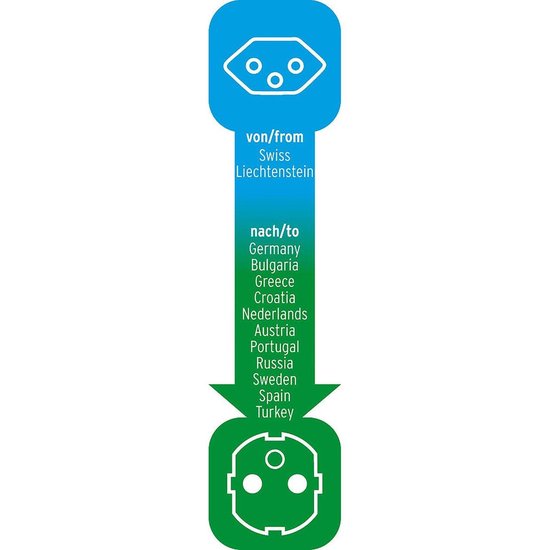 von/from
Swiss
Liechtenstein

nach/to
Germany
Bulgaria
Greece
Croatia
Nederlands
Austria
Portugal
Russia
Sweden
Spain
Turkey