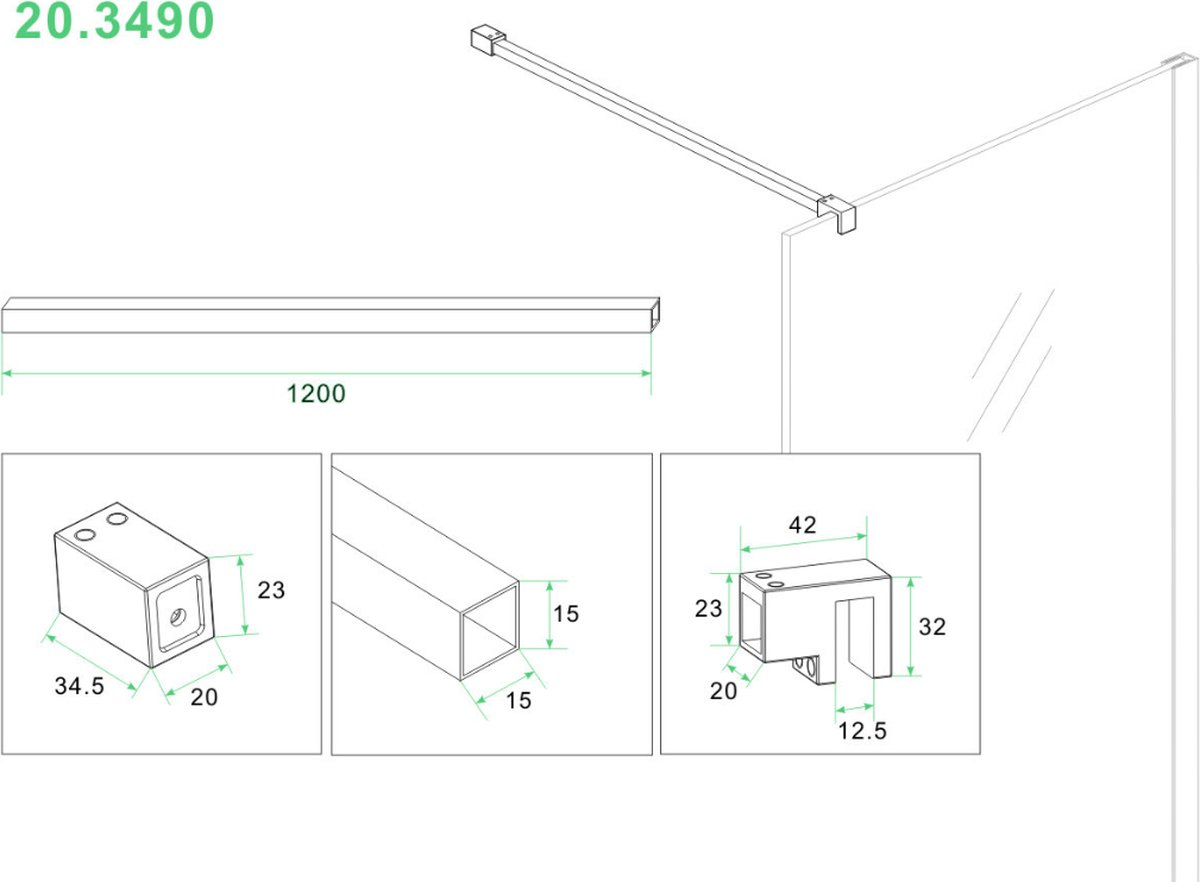 20.3490

1200

23

34.5

20

15

15

42

23

32

20

12.5