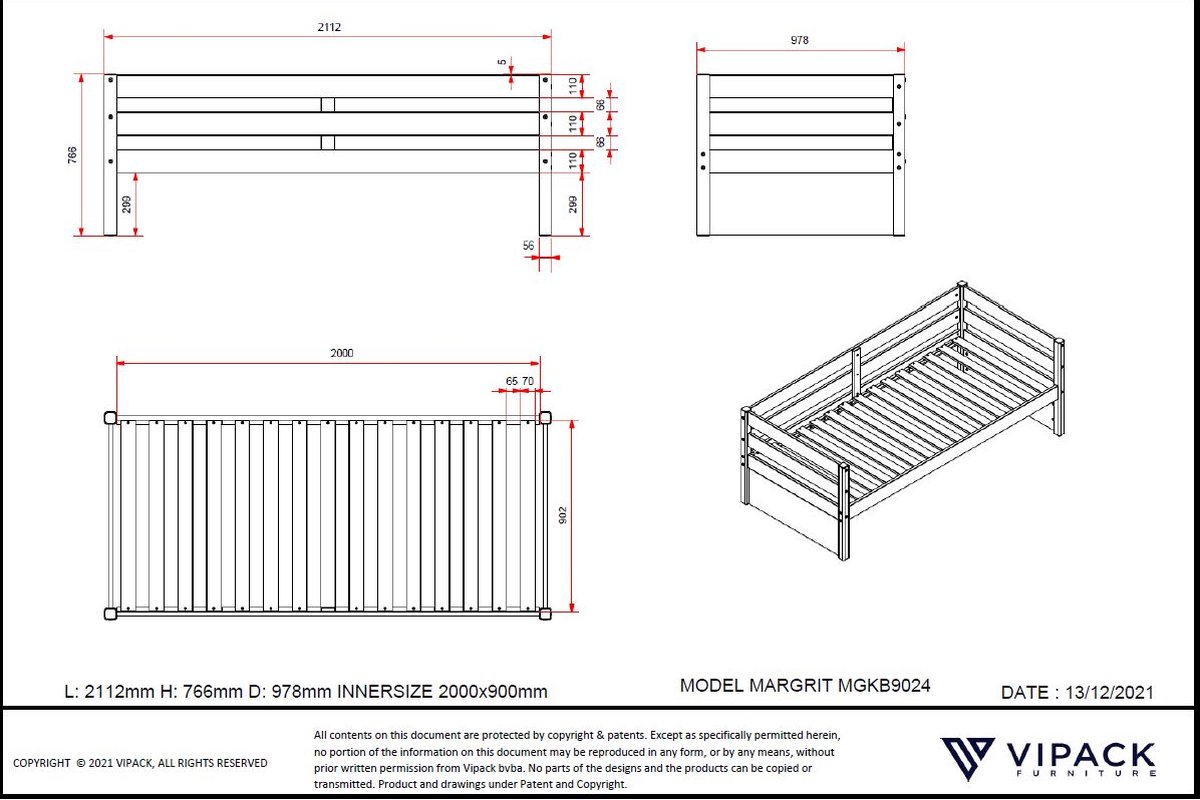 2112

5

110

66

110

66

110

766

299

299

56

978

2000

65 70

902

L: 2112mm H: 766mm D: 978mm INNERSIZE 2000x900mm

MODEL MARGRIT MGKB9024

DATE : 13/12/2021

COPYRIGHT © 2021 VIPACK, ALL RIGHTS RESERVED

All contents on this document are protected by copyright & patents. Except as specifically permitted herein, no portion of the information on this document may be reproduced in any form, or by any means, without prior written permission from Vipack bvba. No parts of the designs and the products can be copied or transmitted. Product and drawings under Patent and Copyright.

VIPACK
FURNITURE