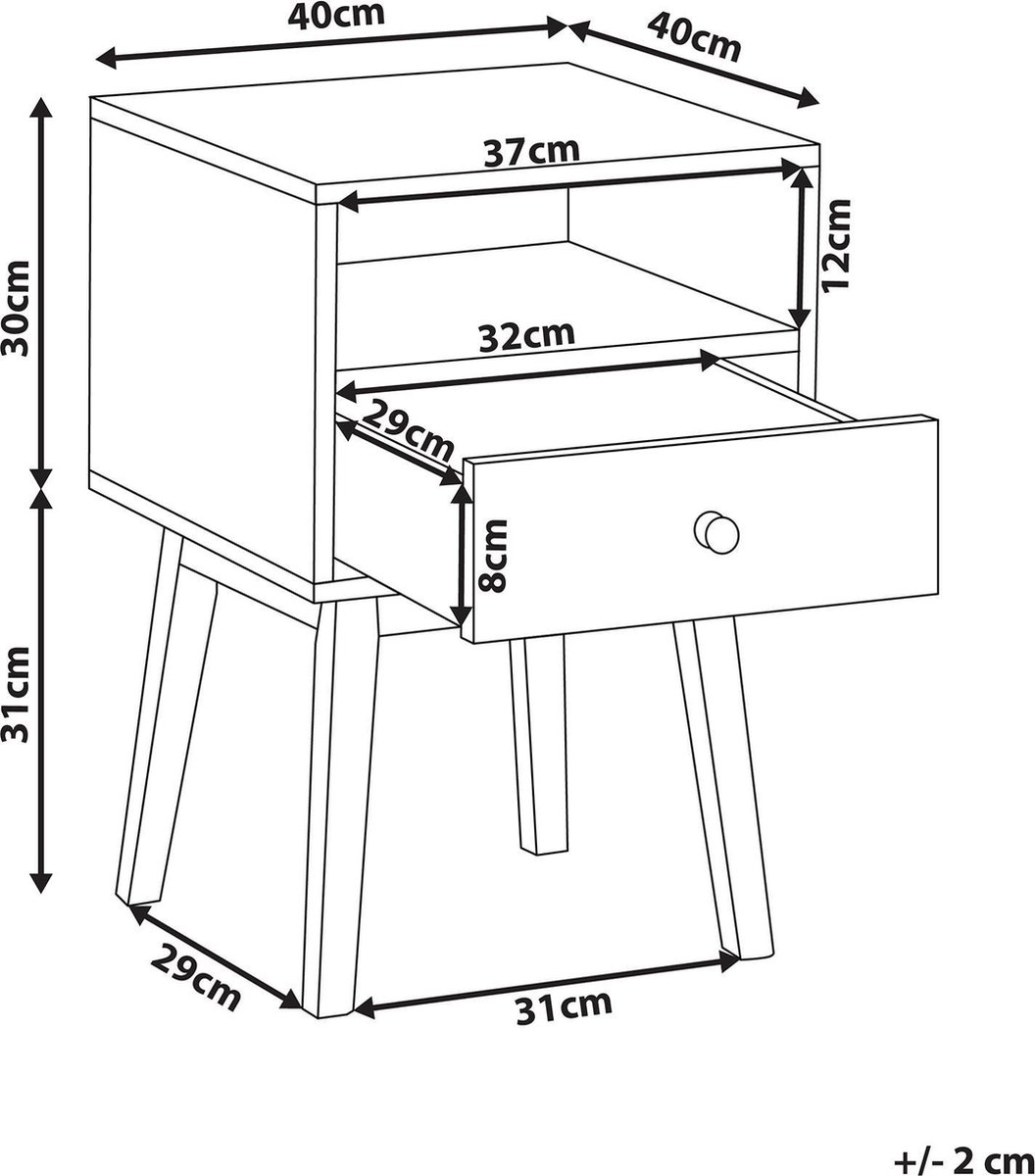 40cm
40cm
37cm
12cm
30cm
32cm
29cm
8cm
31cm
29cm
31cm
+/- 2 cm