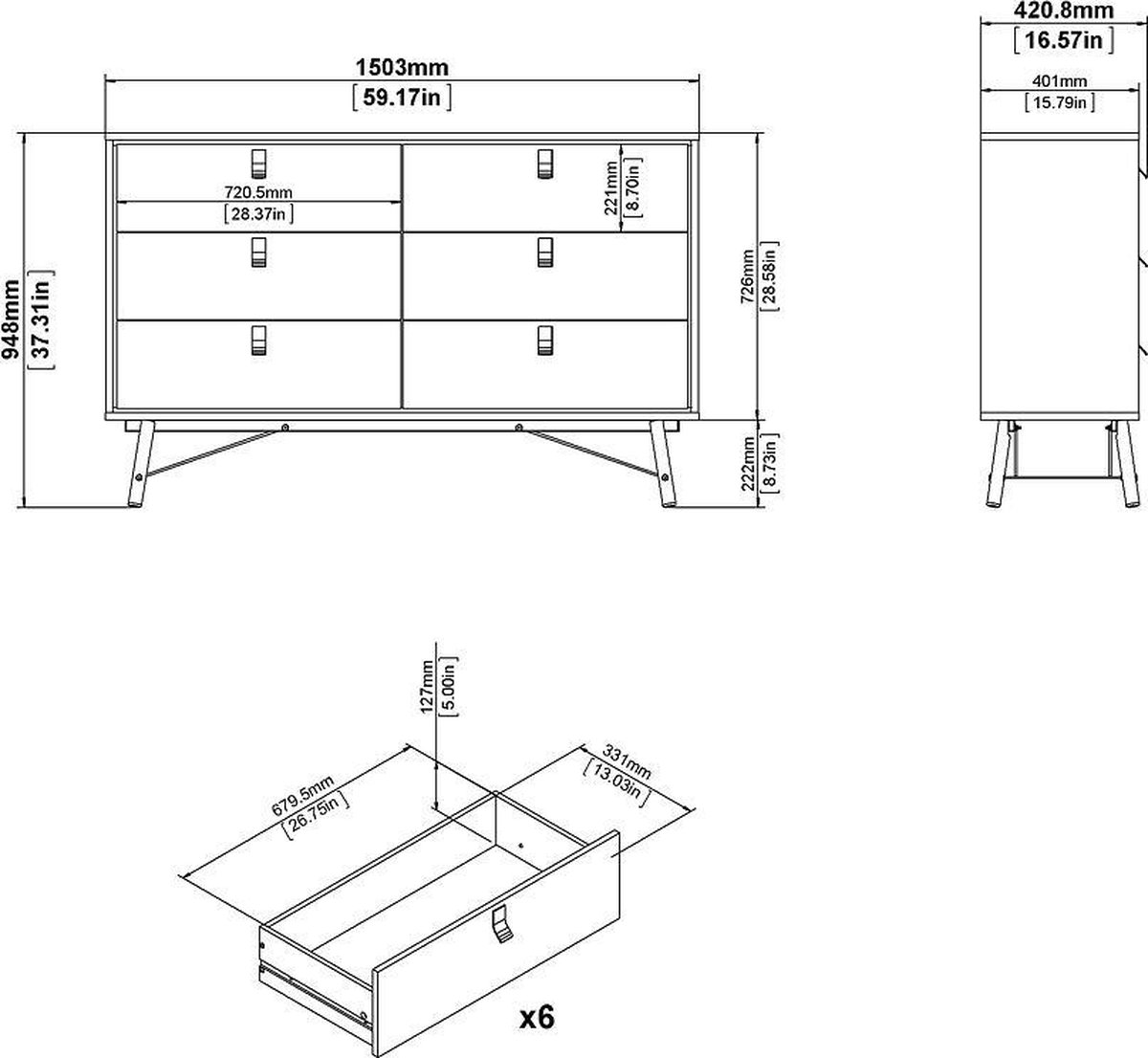 1503mm
[59.17in]

420.8mm
[16.57in]

401mm
[15.79in]

720.5mm
[28.37in]

221mm
[8.70in]

948mm
[37.31in]

726mm
[28.58in]

222mm
[8.73in]

127mm
[5.00in]

679.5mm
[26.75in]

331mm
[13.03in]

x6