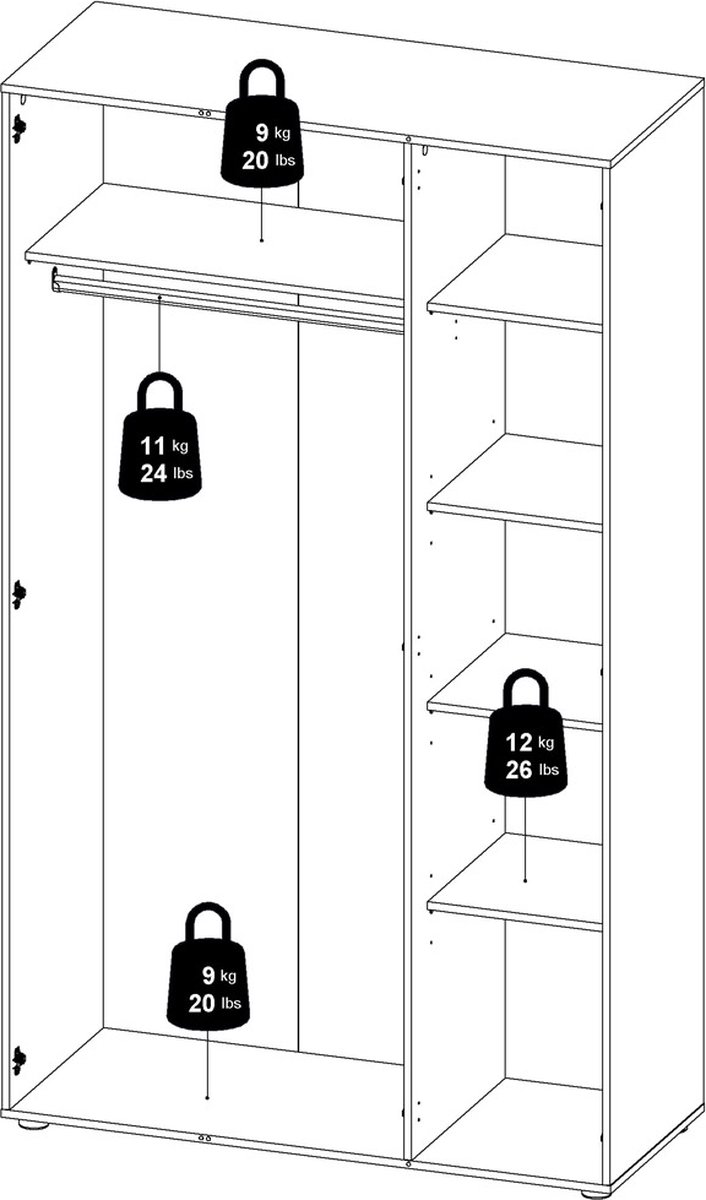 9 kg
20 lbs

11 kg
24 lbs

12 kg
26 lbs

9 kg
20 lbs