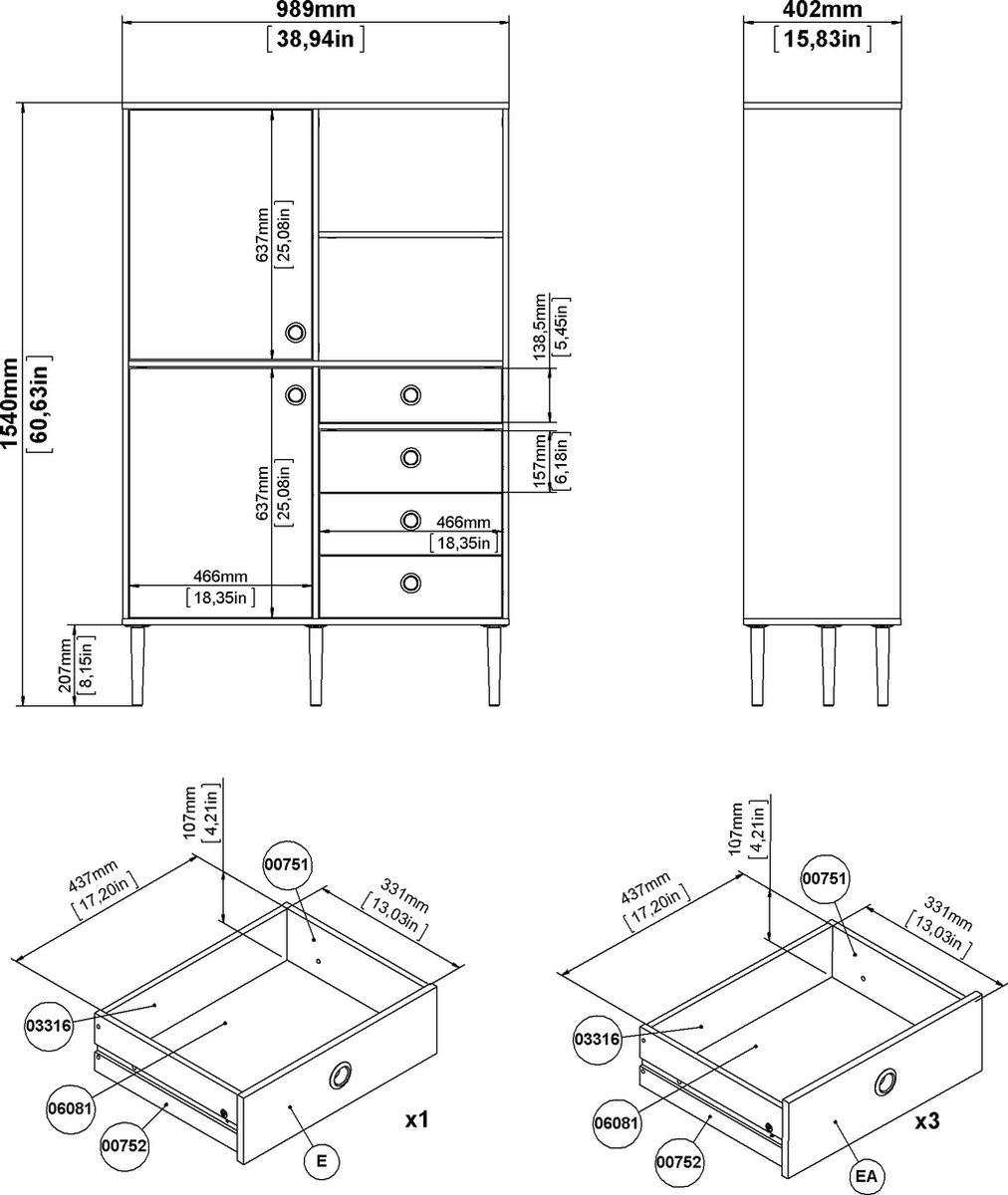 989mm
[38,94in]

402mm
[15,83in]

1540mm
[60,63in]

637mm
[25,08in]

138,5mm
[5,45in]

157mm
[6,18in]

637mm
[25,08in]

466mm
[18,35in]

466mm
[18,35in]

207mm
[8,15in]

107mm
[4,21in]

437mm
[17,20in]

331mm
[13,03in]

00751

03316

06081

00752

E

x1

107mm
[4,21in]

437mm
[17,20in]

331mm
[13,03in]

00751

03316

06081

00752

EA

x3