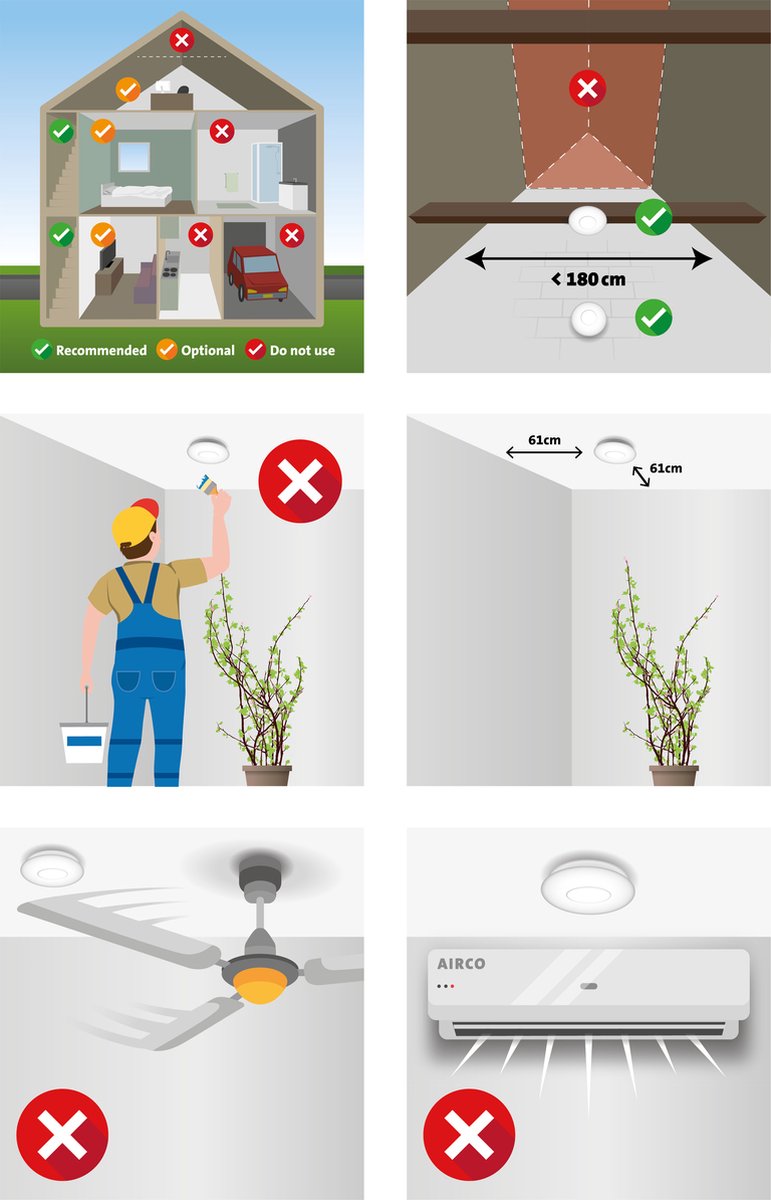 Recommended Optional Do not use

< 180 cm

61cm

61cm

AIRCO