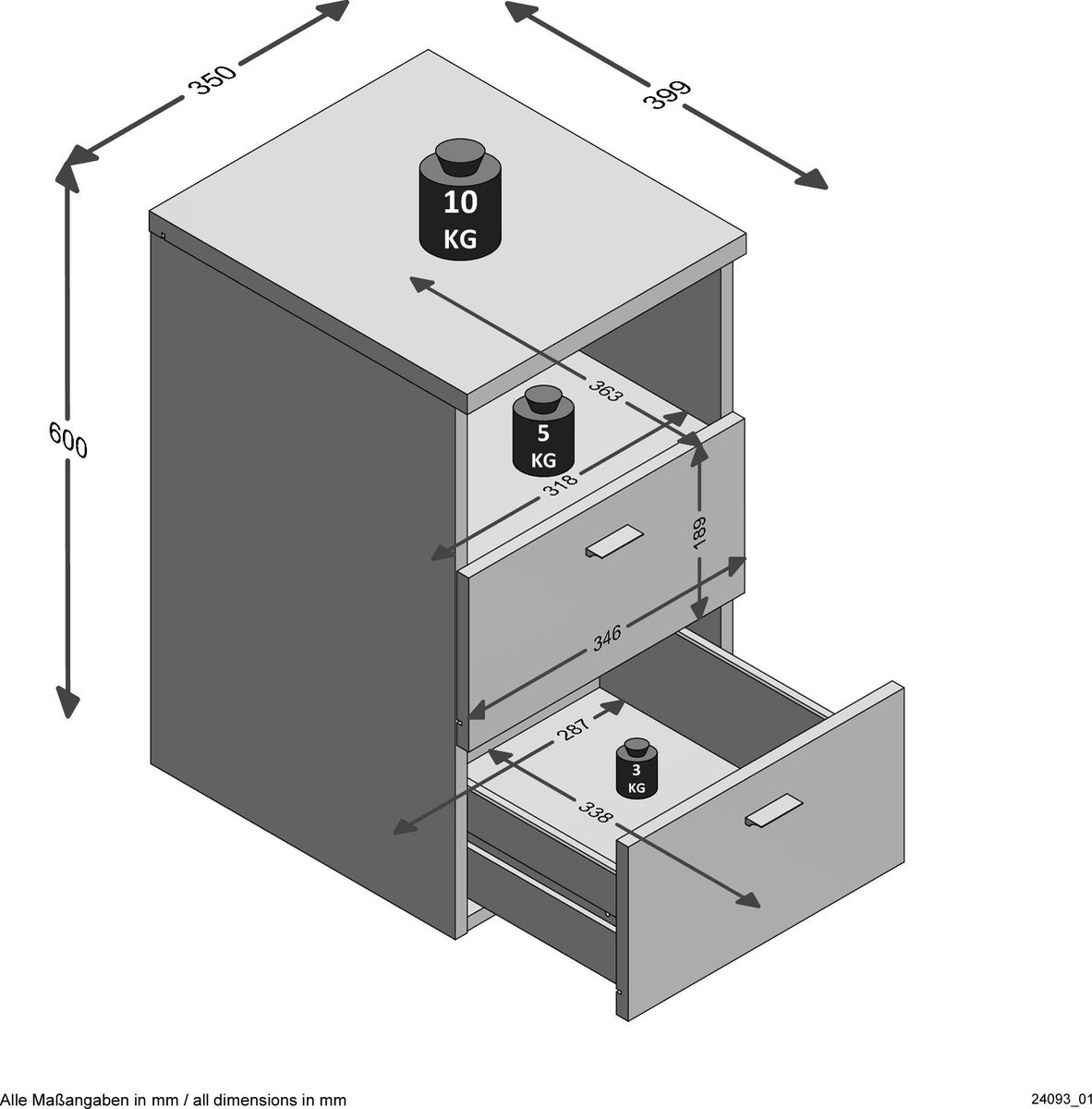 350

399

600

10
KG

363

5
KG

318

189

346

287

3
KG

338

Alle Maßangaben in mm / all dimensions in mm

24093_01