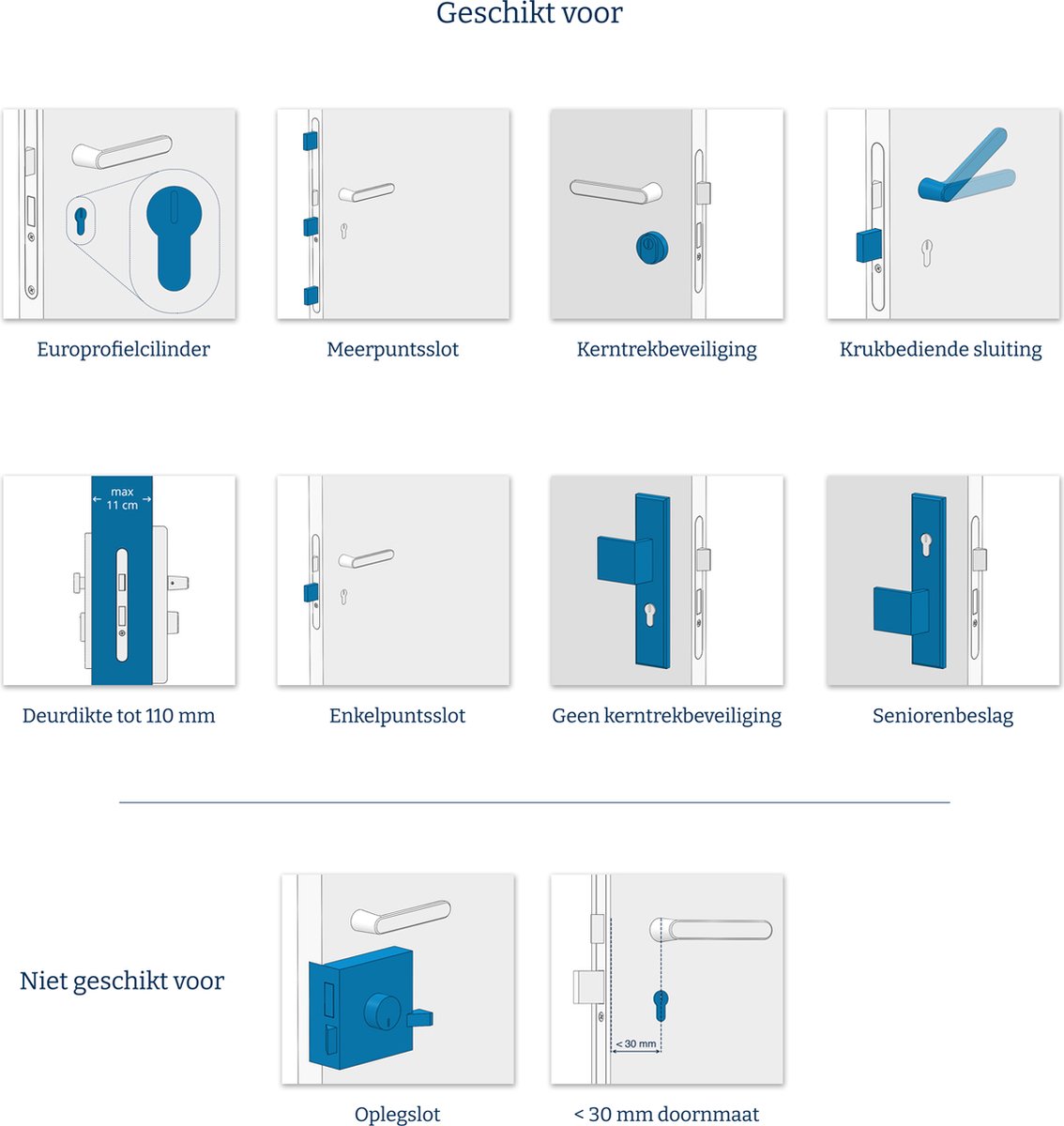 Geschikt voor

Europrofielcilinder

Meerpuntsslot

Kerntrekbeveiliging

Krukbediende sluiting

max
11 cm

Deurdikte tot 110 mm

Enkelpuntsslot

Geen kerntrekbeveiliging

Seniorenbeslag

Niet geschikt voor

Oplegslot

< 30 mm

< 30 mm doornmaat