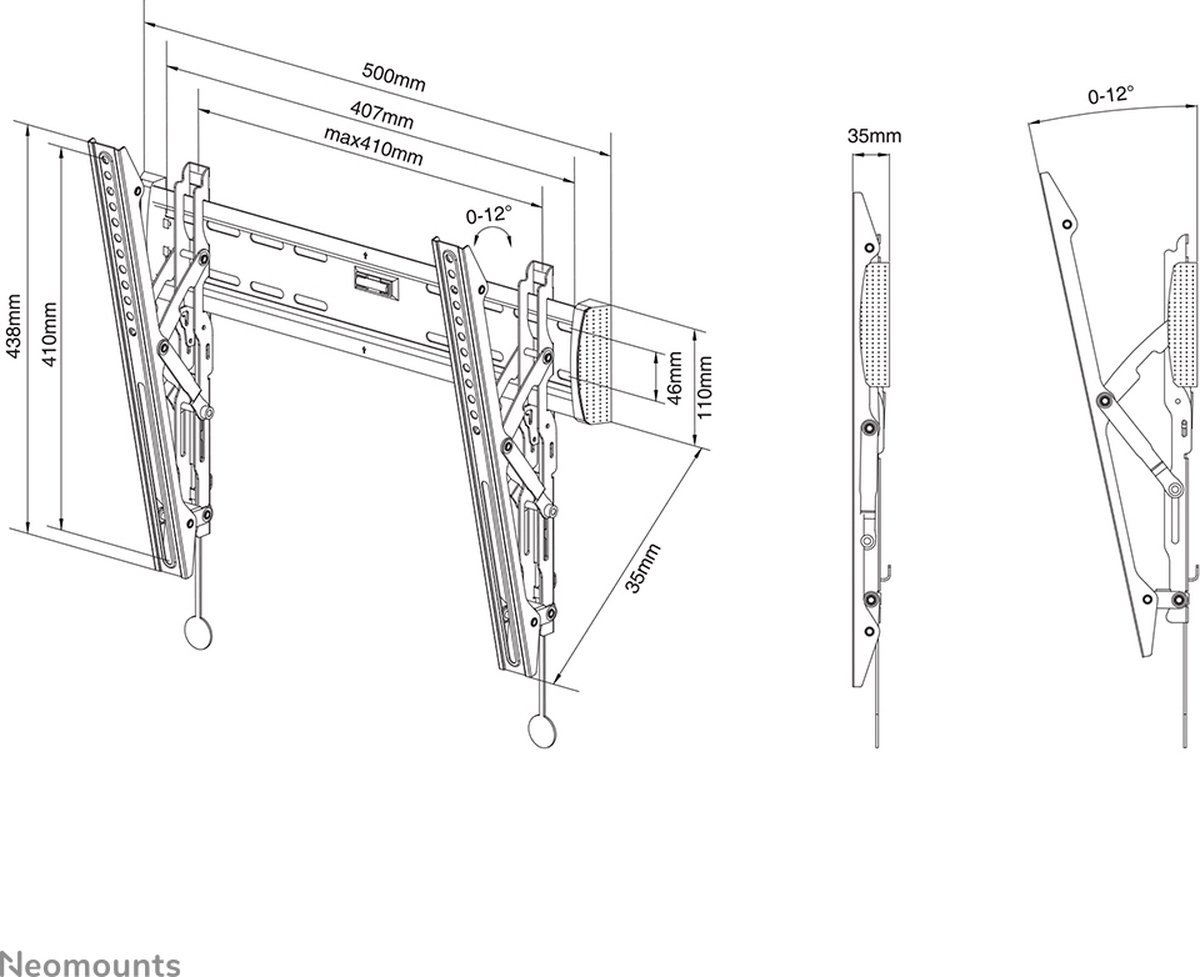 500mm
407mm
max410mm
0-12°
438mm
410mm
46mm
110mm
35mm
35mm
0-12°
Neomounts