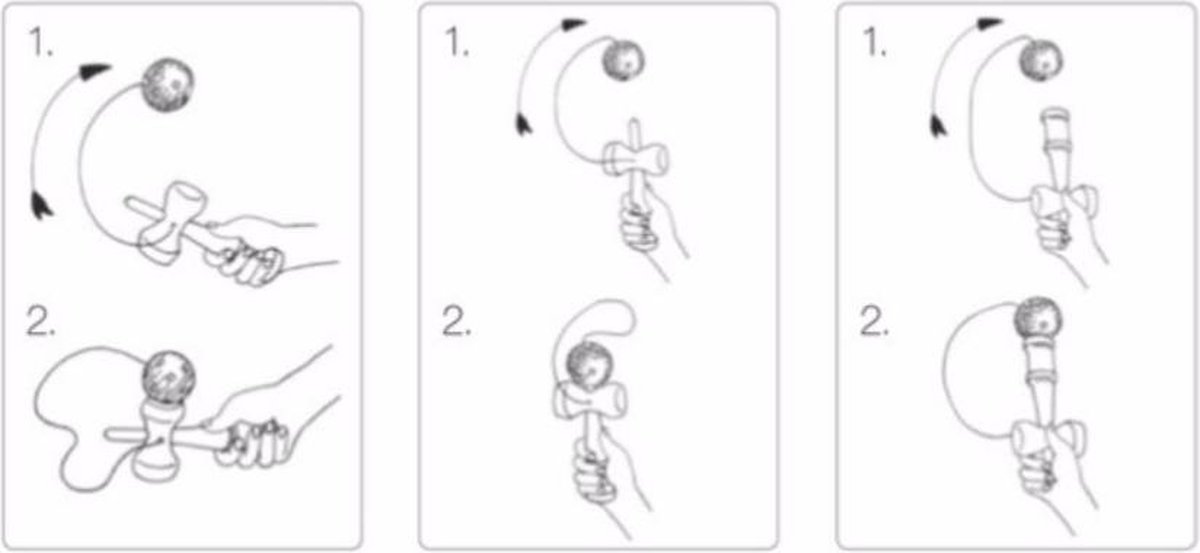 1.

2.

1.

2.

1.

2.