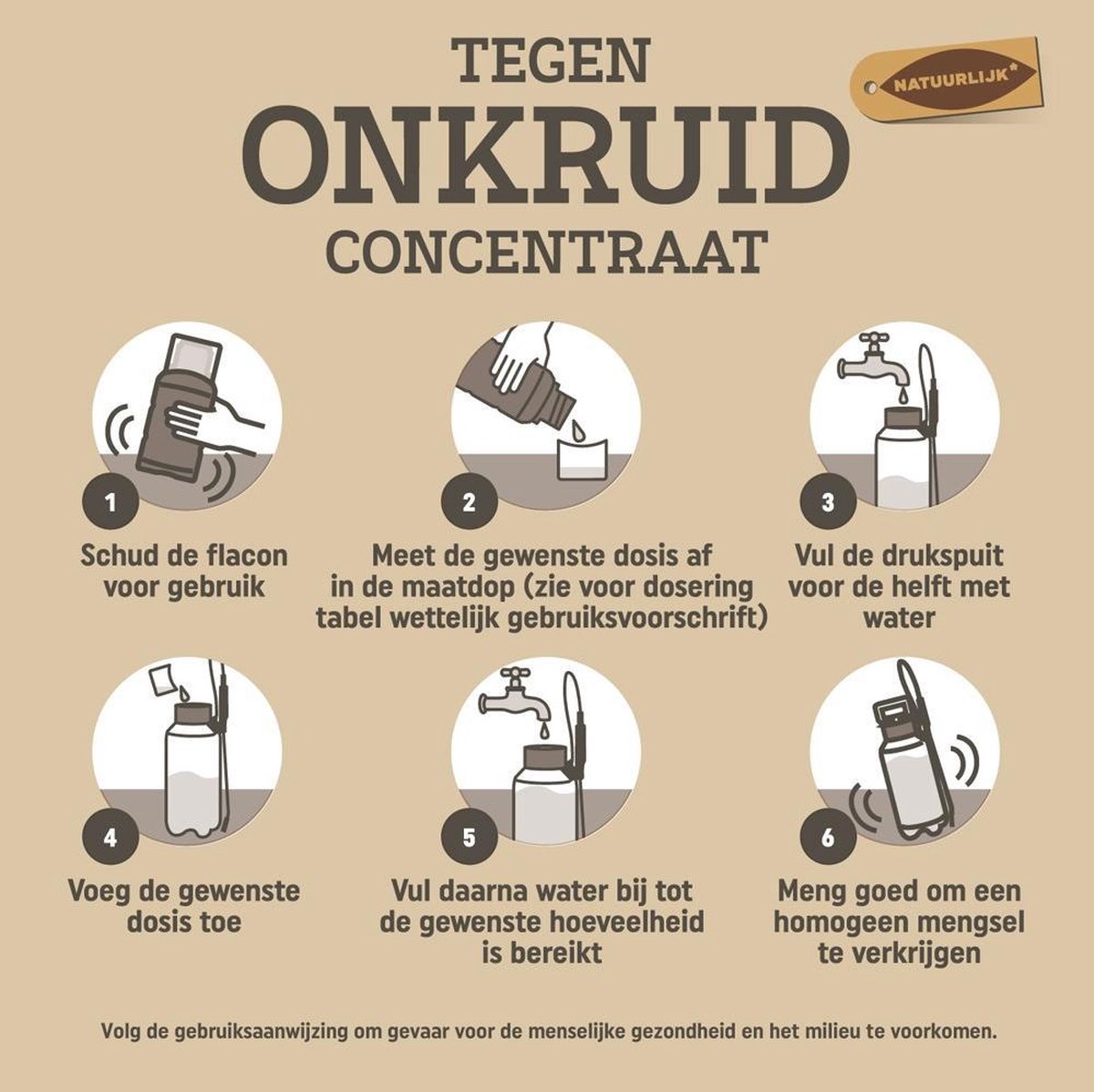 TEGEN
ONKRUID
CONCENTRAAT

NATUURLIJK*

1
Schud de flacon voor gebruik

2
Meet de gewenste dosis af in de maatdop (zie voor dosering tabel wettelijk gebruiksvoorschrift)

3
Vul de drukspuit voor de helft met water

4
Voeg de gewenste dosis toe

5
Vul daarna water bij tot de gewenste hoeveelheid is bereikt

6
Meng goed om een homogeen mengsel te verkrijgen

Volg de gebruiksaanwijzing om gevaar voor de menselijke gezondheid en het milieu te voorkomen.