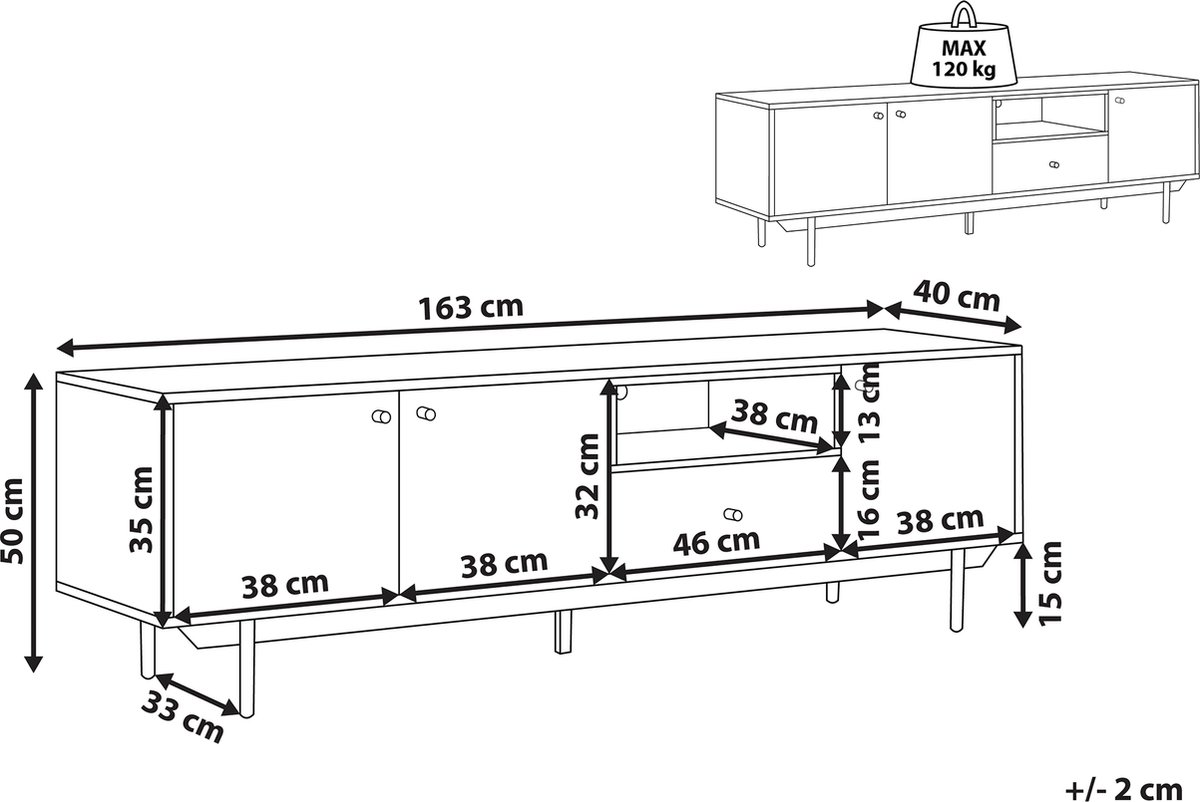 MAX
120 kg

163 cm
40 cm
50 cm
35 cm
38 cm
38 cm
32 cm
38 cm
13 cm
16 cm
46 cm
38 cm
15 cm
33 cm

+/- 2 cm